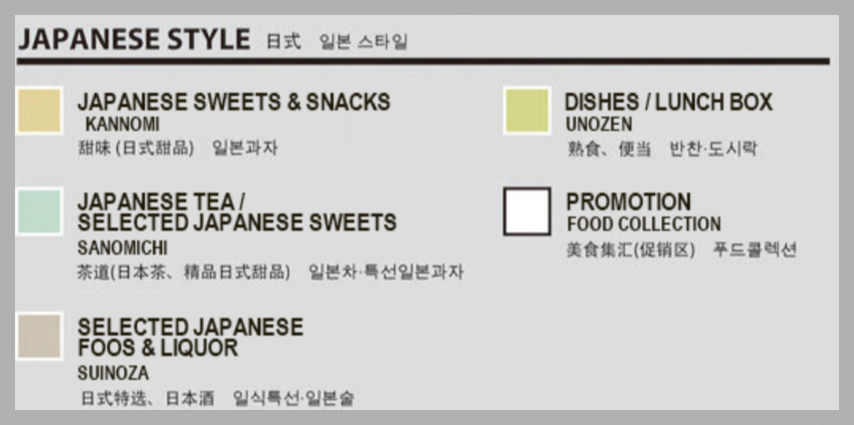 JAPANESE STYLE 日式 일본 스타일

JAPANESE SWEETS & SNACKS
KANNOMI
甜味(日式甜品) 일본과자

JAPANESE TEA /
SELECTED JAPANESE SWEETS
SANOMICHI
茶道(日本茶、精品日式甜品) 일본차·특선일본과자

SELECTED JAPANESE
FOOS & LIQUOR
SUINOZA
日式特选、日本酒 일식특선·일본술

DISHES / LUNCH BOX
UNOZEN
熟食、便当 반찬·도시락

PROMOTION
FOOD COLLECTION
美食集汇(促销区) 푸드콜렉션