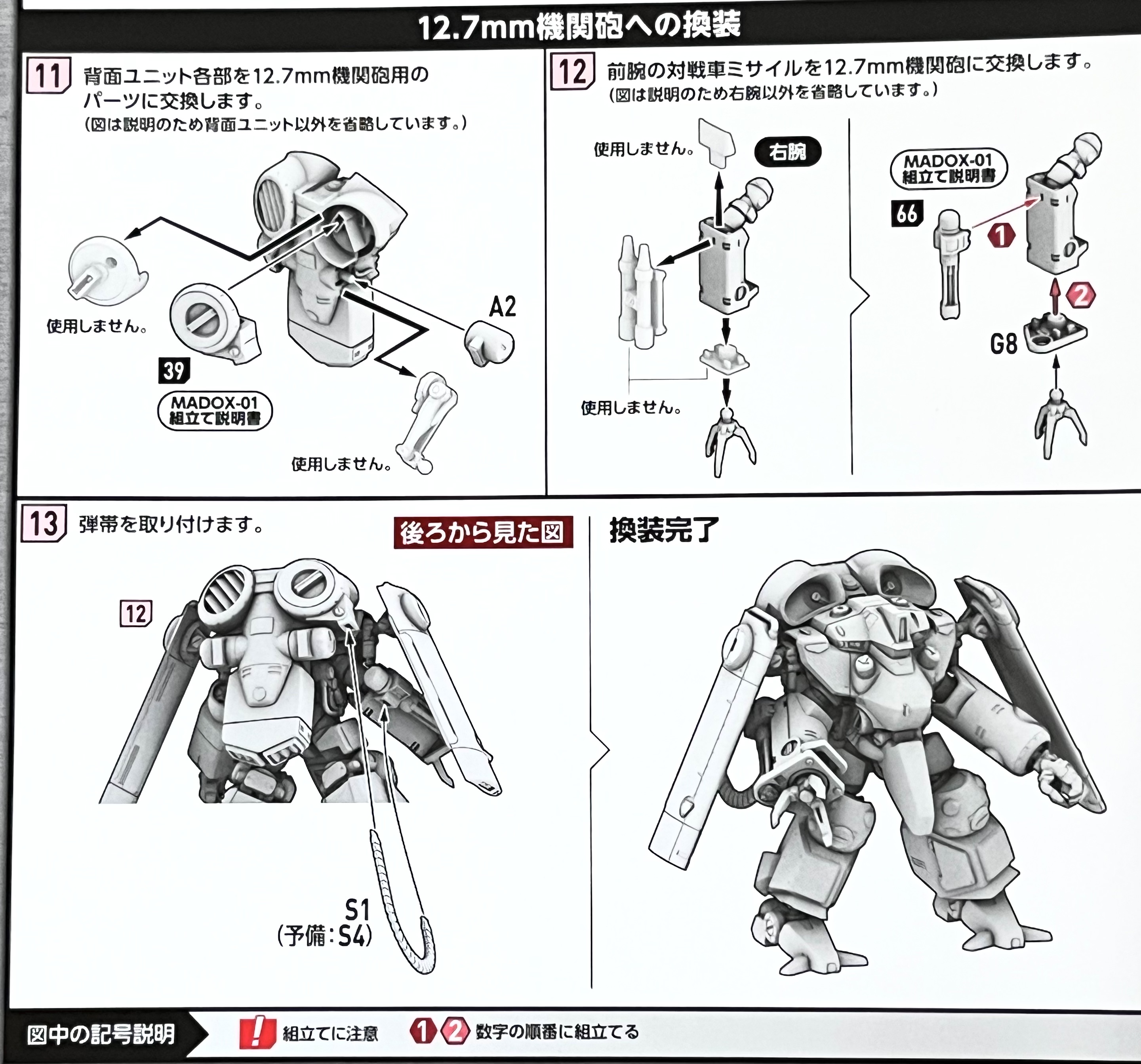 12.7mm機関砲への換装

11 背面ユニット各部を12.7mm機関砲用のパーツに交換します。
(図は説明のため背面ユニット以外を省略しています。)

使用しません。

39

MADOX-01 組立て説明書

A2

使用しません。

12 前腕の対戦車ミサイルを12.7mm機関砲に交換します。
(図は説明のため右腕以外を省略しています。)

使用しません。

右腕

使用しません。

MADOX-01 組立て説明書

66

1

2

G8

13 弾帯を取り付けます。

後ろから見た図

12

S1
(予備:S4)

換装完了

図中の記号説明

! 組立てに注意

1 2 数字の順番に組立てる