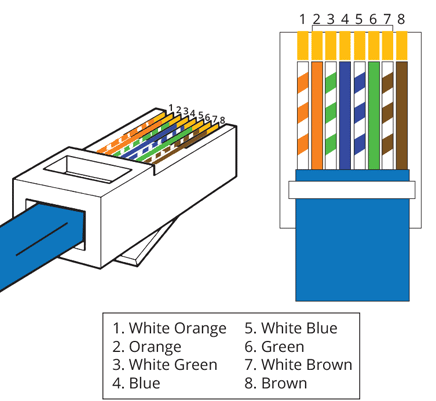 1 2 3 4 5 6 7 8

1 2 3 4 5 6 7 8

1. White Orange
2. Orange
3. White Green
4. Blue

5. White Blue
6. Green
7. White Brown
8. Brown