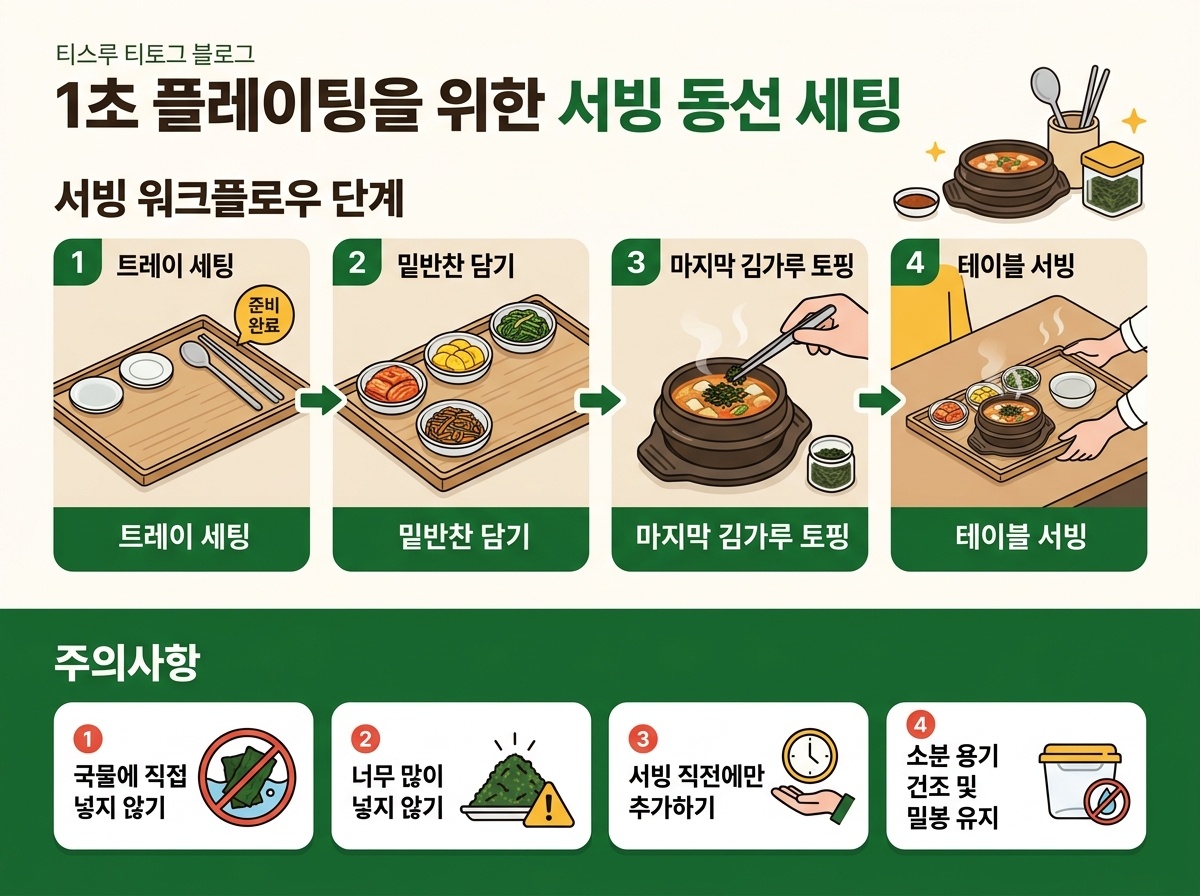 티스루 티토그 블로그

1초 플레이팅을 위한 서빙 동선 세팅

서빙 워크플로우 단계

1 트레이 세팅

준비 완료

트레이 세팅

2 밑반찬 담기

밑반찬 담기

3 마지막 김가루 토핑

마지막 김가루 토핑

4 테이블 서빙

테이블 서빙

주의사항

1 국물에 직접 넣지 않기

2 너무 많이 넣지 않기

3 서빙 직전에만 추가하기

4 소분 용기 건조 및 밀봉 유지