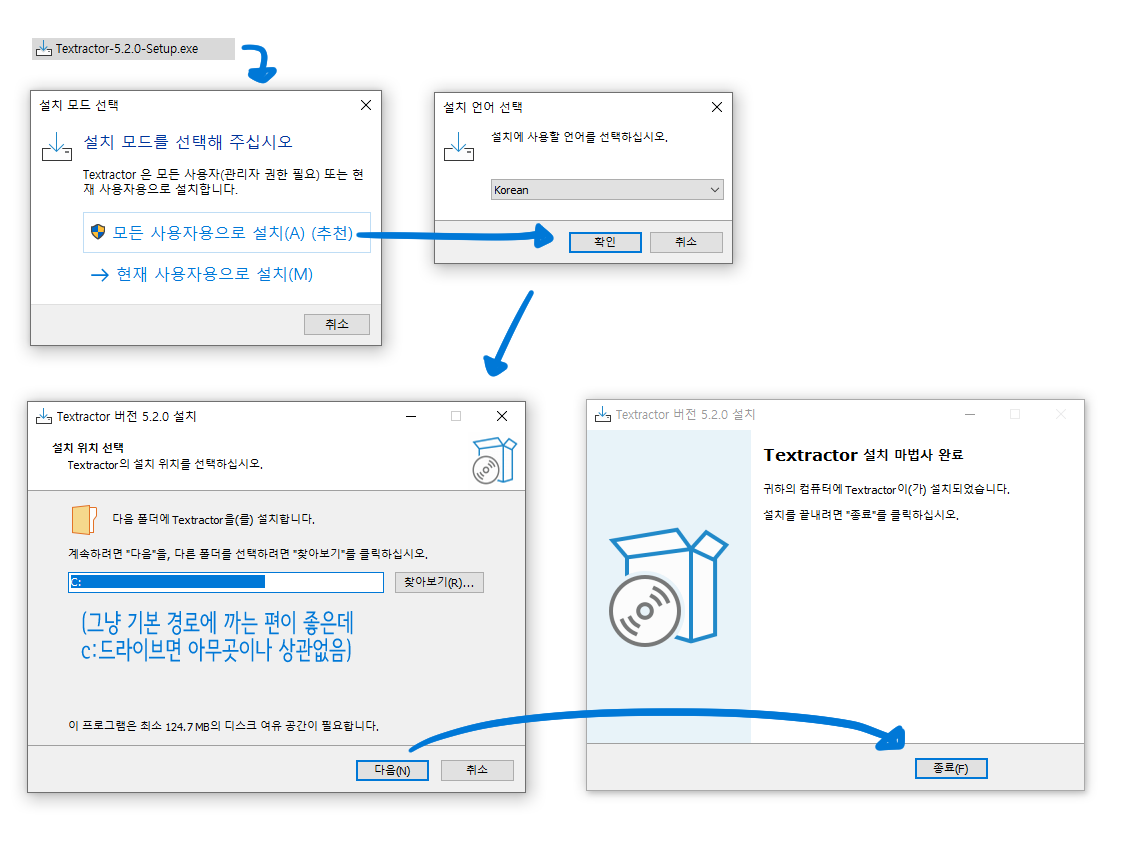 Textractor-5.2.0-Setup.exe

설치 모드 선택

설치 모드를 선택해 주십시오

Textractor 은 모든 사용자(관리자 권한 필요) 또는 현재 사용자용으로 설치합니다.

모든 사용자용으로 설치(A) (추천)

→ 현재 사용자용으로 설치(M)

취소

설치 언어 선택

설치에 사용할 언어를 선택하십시오.

Korean

확인

취소

Textractor 버전 5.2.0 설치

설치 위치 선택

Textractor의 설치 위치를 선택하십시오.

다음 폴더에 Textractor을(를) 설치합니다.

계속하려면 "다음"을, 다른 폴더를 선택하려면 "찾아보기"를 클릭하십시오.

C:

찾아보기(R)...

(그냥 기본 경로에 까는 편이 좋은데
c:드라이브면 아무곳이나 상관없음)

이 프로그램은 최소 124.7 MB의 디스크 여유 공간이 필요합니다.

다음(N)

취소

Textractor 버전 5.2.0 설치

Textractor 설치 마법사 완료

귀하의 컴퓨터에 Textractor이(가) 설치되었습니다.

설치를 끝내려면 "종료"를 클릭하십시오.

종료(F)