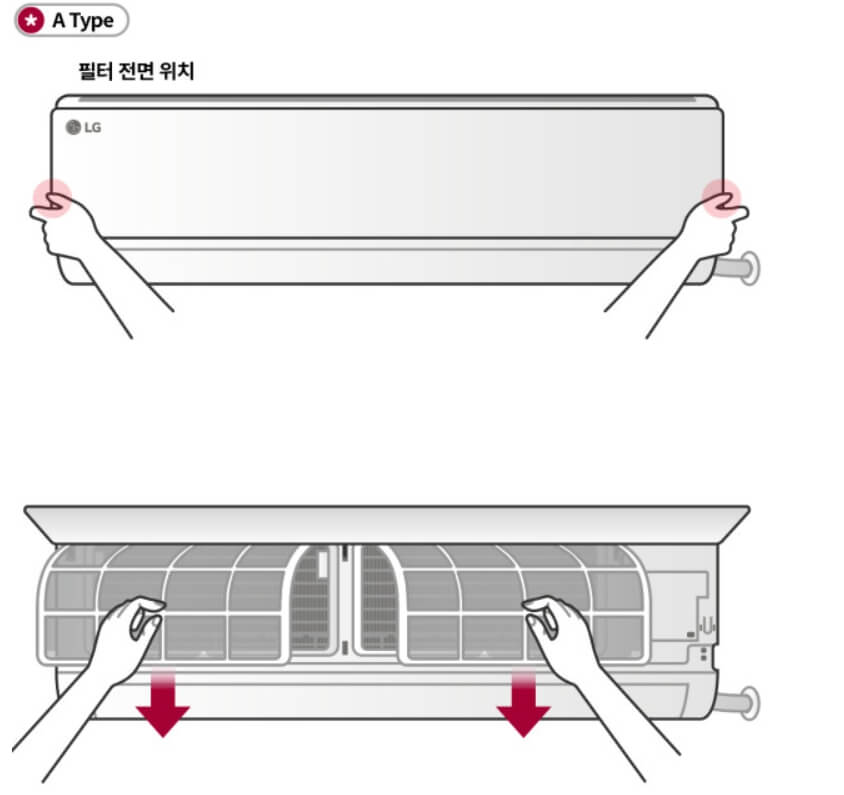 A Type

필터 전면 위치

LG