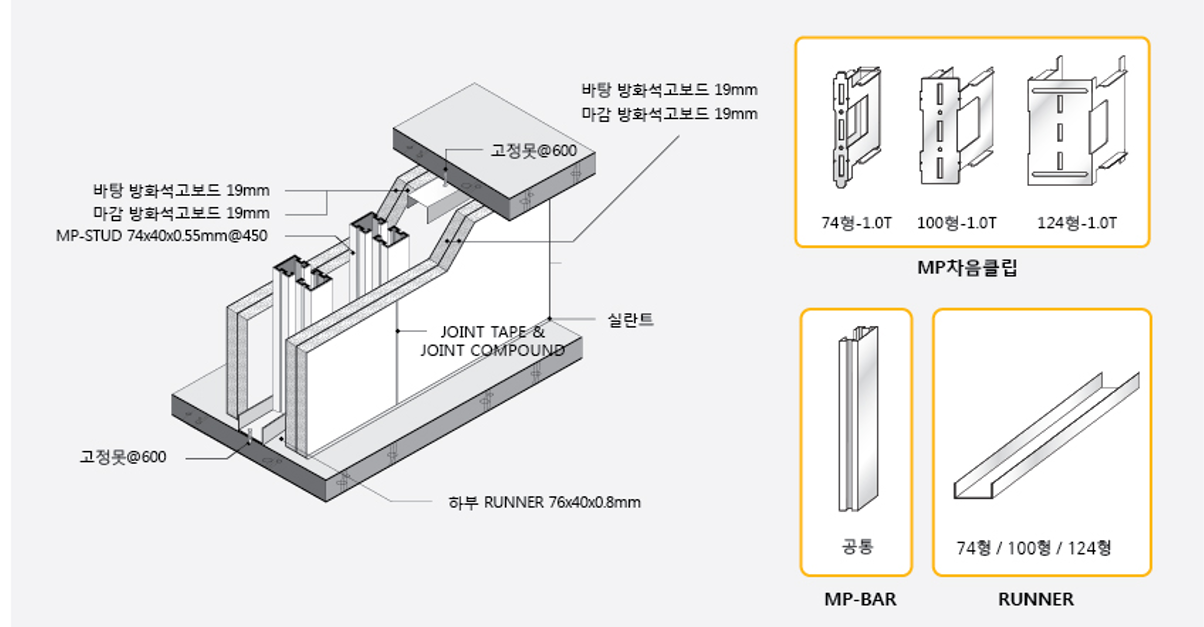 바탕 방화석고보드 19mm
마감 방화석고보드 19mm

고정못@600

바탕 방화석고보드 19mm
마감 방화석고보드 19mm
MP-STUD 74x40x0.55mm@450

JOINT TAPE &
JOINT COMPOUND

실란트

고정못@600

하부 RUNNER 76x40x0.8mm

74형-1.0T
100형-1.0T
124형-1.0T

MP차음클립

공통

MP-BAR

74형 / 100형 / 124형

RUNNER