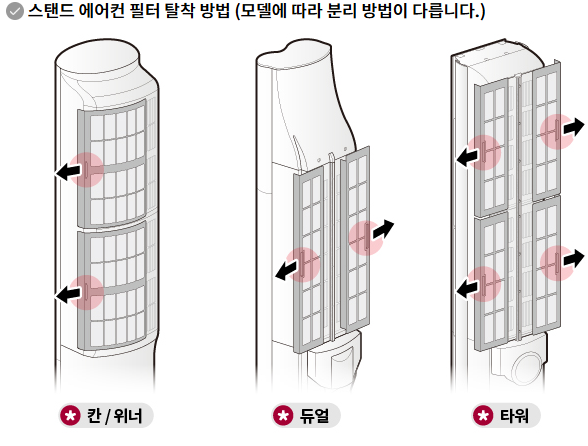 스탠드 에어컨 필터 탈착 방법 (모델에 따라 분리 방법이 다릅니다.)

칸 / 위너

듀얼

타워