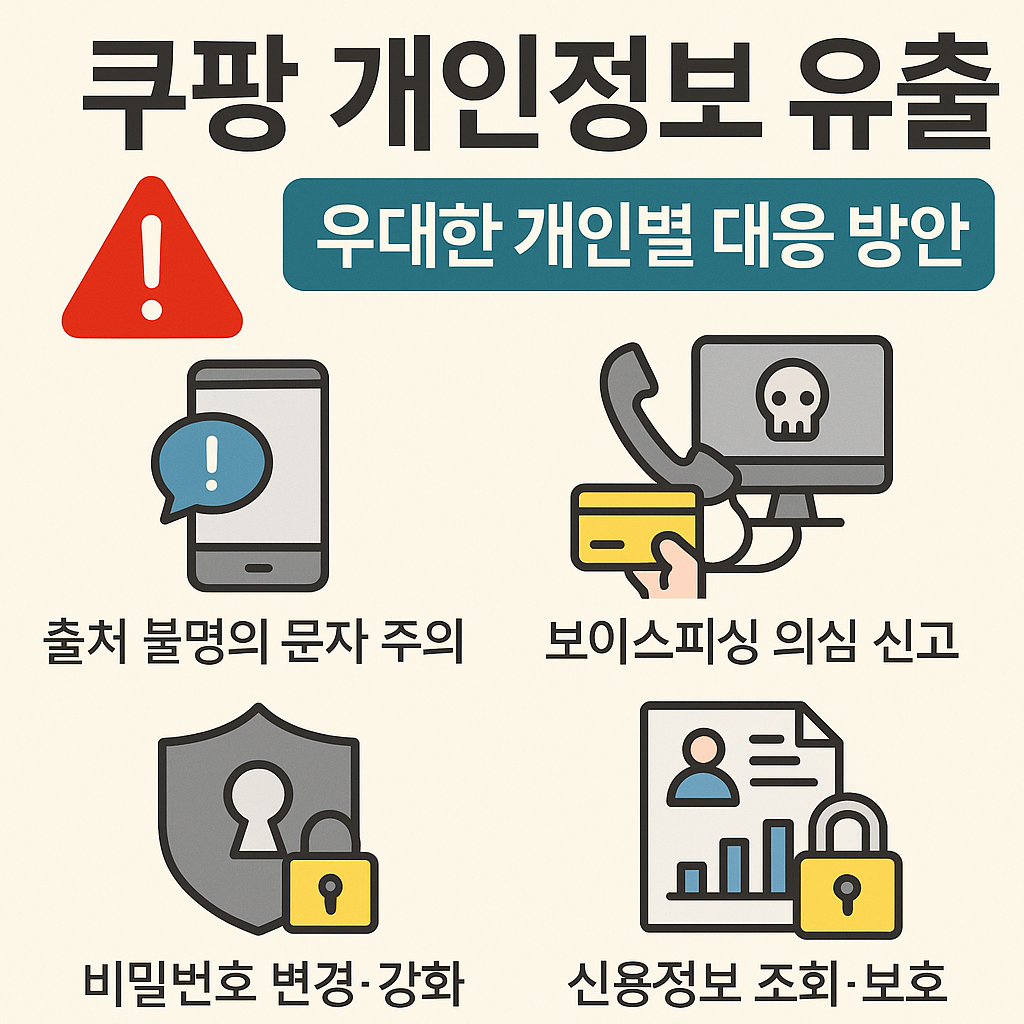 쿠팡 개인정보 유출

우대한 개인별 대응 방안

출처 불명의 문자 주의

보이스피싱 의심 신고

비밀번호 변경·강화

신용정보 조회·보호