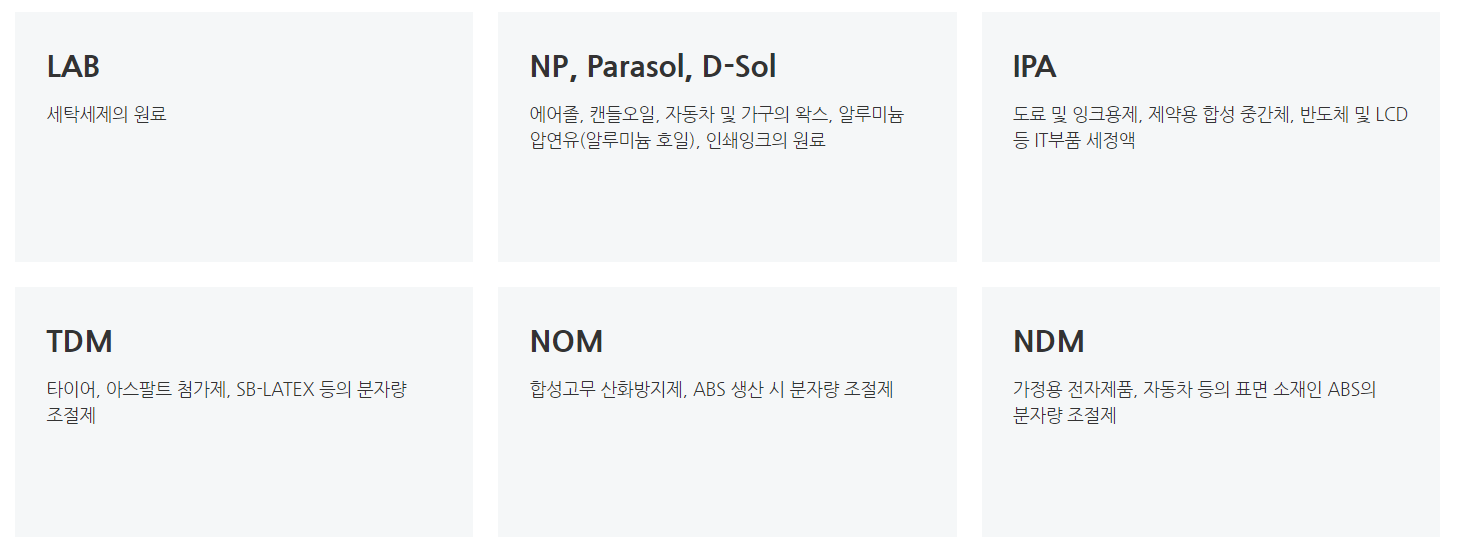 LAB

세탁세제의 원료

NP, Parasol, D-Sol

에어졸, 캔들오일, 자동차 및 가구의 왁스, 알루미늄 압연유(알루미늄 호일), 인쇄잉크의 원료

IPA

도료 및 잉크용제, 제약용 합성 중간체, 반도체 및 LCD 등 IT부품 세정액

TDM

타이어, 아스팔트 첨가제, SB-LATEX 등의 분자량 조절제

NOM

합성고무 산화방지제, ABS 생산 시 분자량 조절제

NDM

가정용 전자제품, 자동차 등의 표면 소재인 ABS의 분자량 조절제