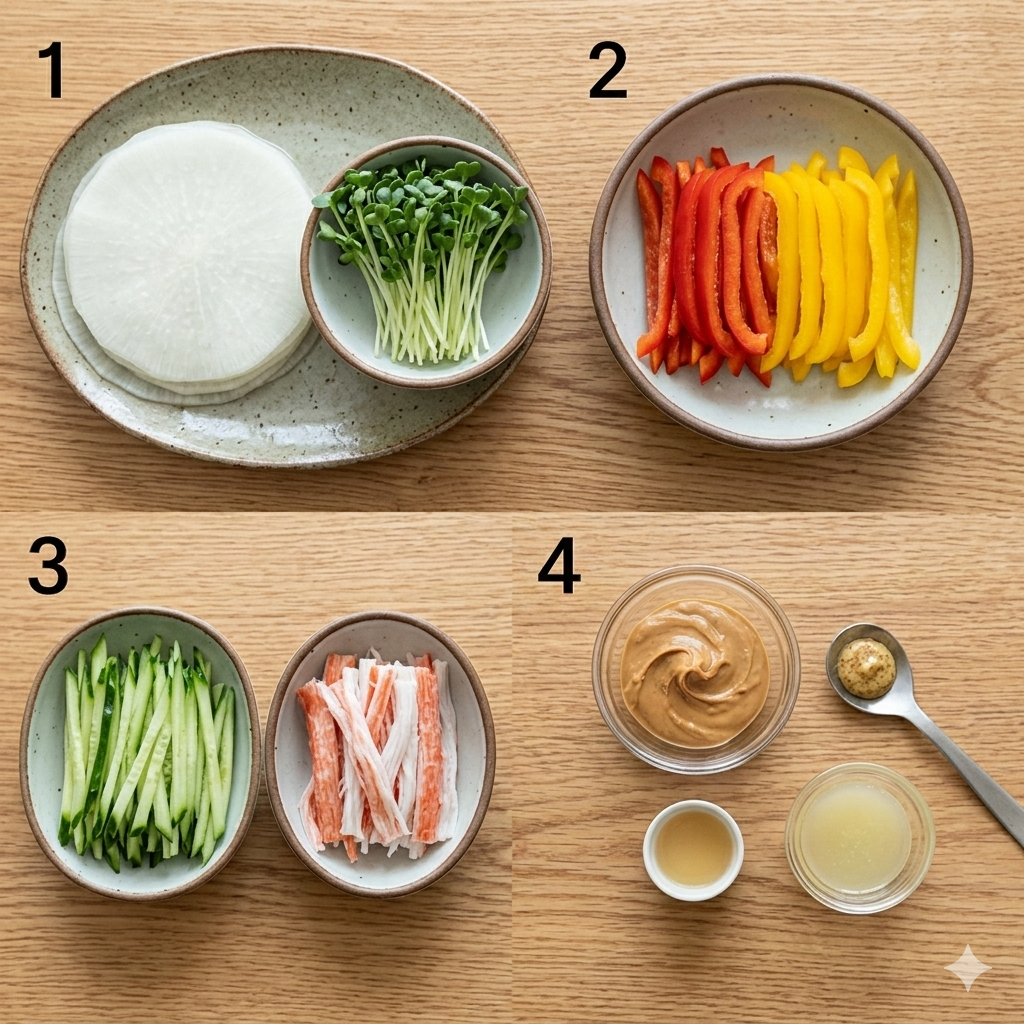 1

2

3

4