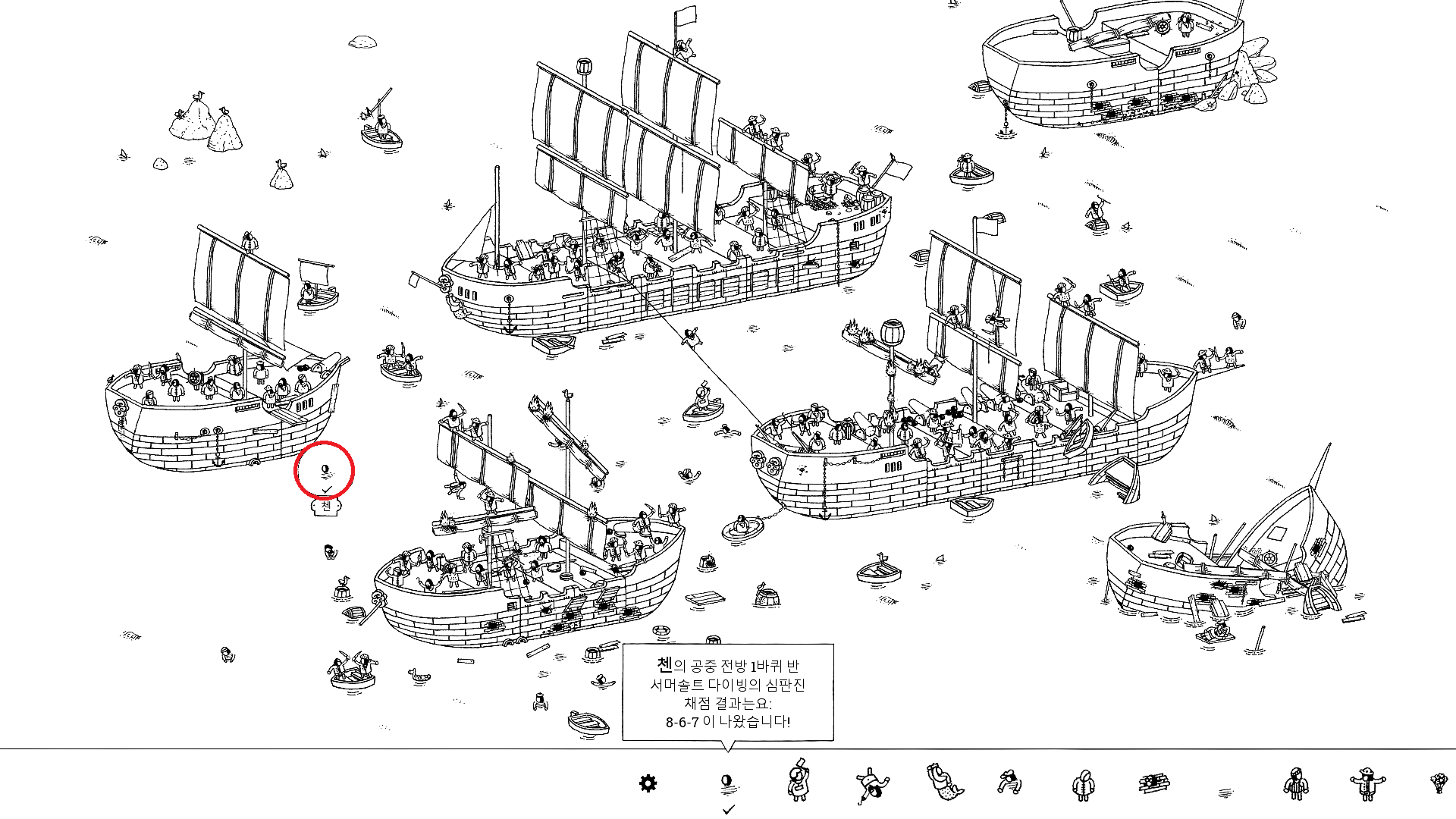 첸

첸의 공중 전방 1바퀴 반 서머솔트 다이빙의 심판진 채점 결과는요: 8-6-7 이 나왔습니다!