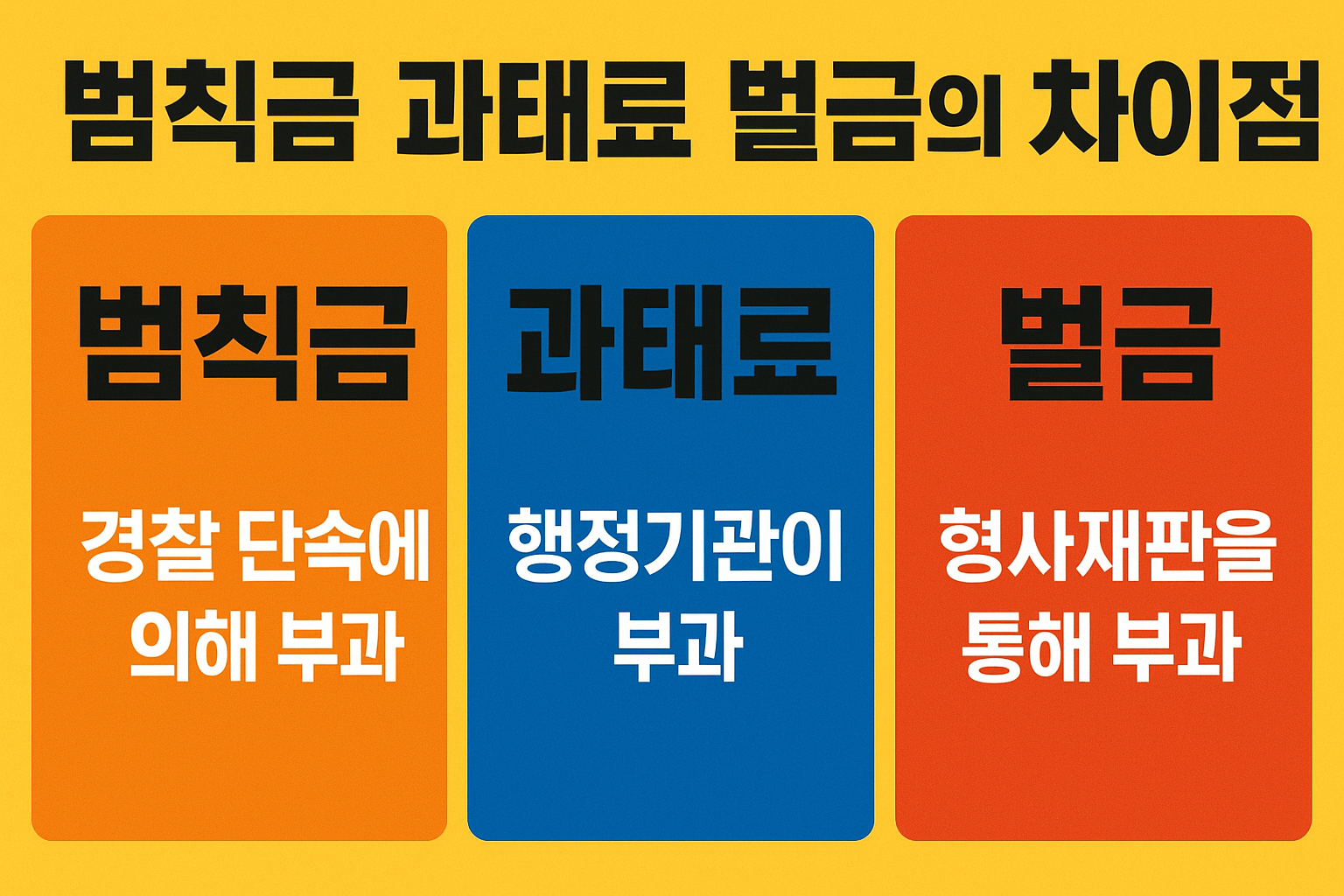 범칙금 과태료 벌금의 차이점

범칙금

경찰 단속에 의해 부과

과태료

행정기관이 부과

벌금

형사재판을 통해 부과