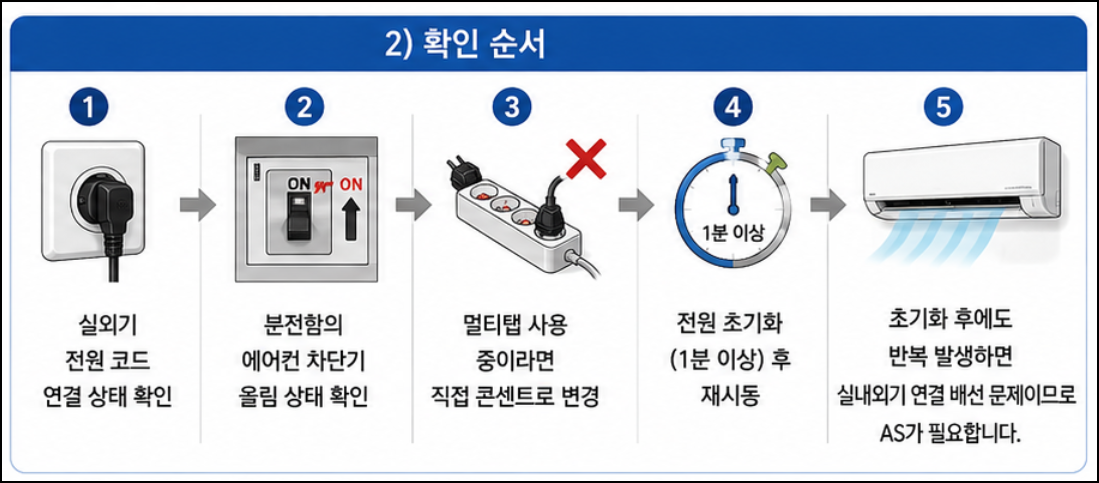 2) 확인 순서

1
실외기
전원 코드
연결 상태 확인

2
ON ON
분전함의
에어컨 차단기
올림 상태 확인

3
멀티탭 사용
중이라면
직접 콘센트로 변경

4
1분 이상
전원 초기화
(1분 이상) 후
재시동

5
초기화 후에도
반복 발생하면
실내외기 연결 배선 문제이므로
AS가 필요합니다.