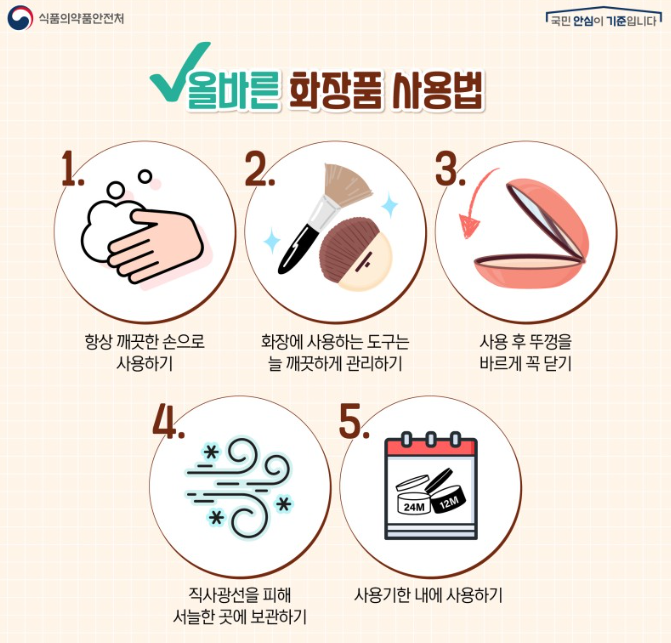 식품의약품안전처

국민 안심이 기준입니다

올바른 화장품 사용법

1.
항상 깨끗한 손으로 사용하기

2.
화장에 사용하는 도구는 늘 깨끗하게 관리하기

3.
사용 후 뚜껑을 바르게 꼭 닫기

4.
직사광선을 피해 서늘한 곳에 보관하기

5.
24M 12M
사용기한 내에 사용하기