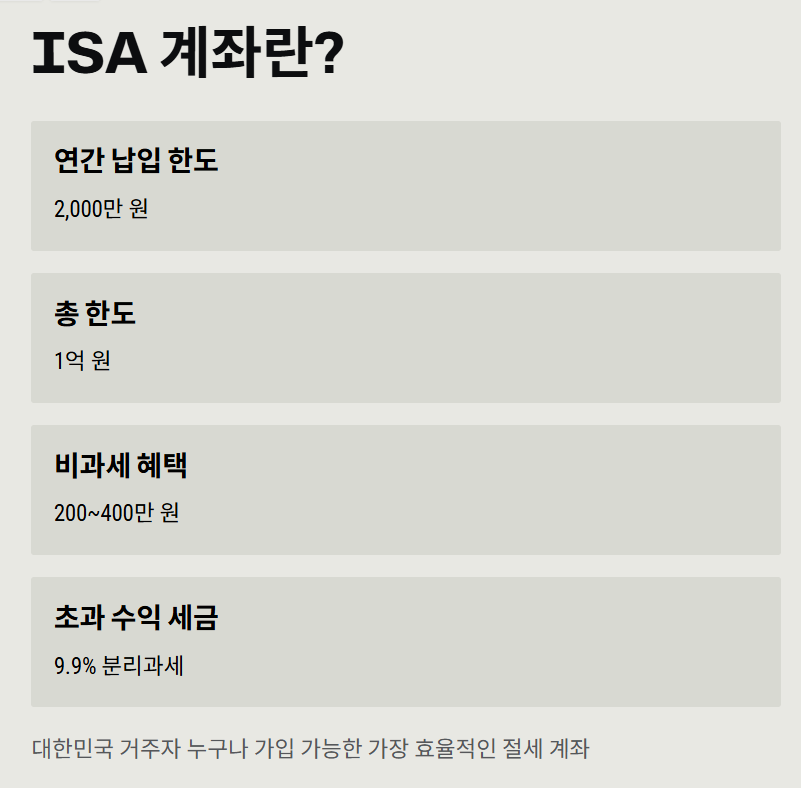 ISA 계좌란?

연간 납입 한도

2,000만 원

총 한도

1억 원

비과세 혜택

200~400만 원

초과 수익 세금

9.9% 분리과세

대한민국 거주자 누구나 가입 가능한 가장 효율적인 절세 계좌