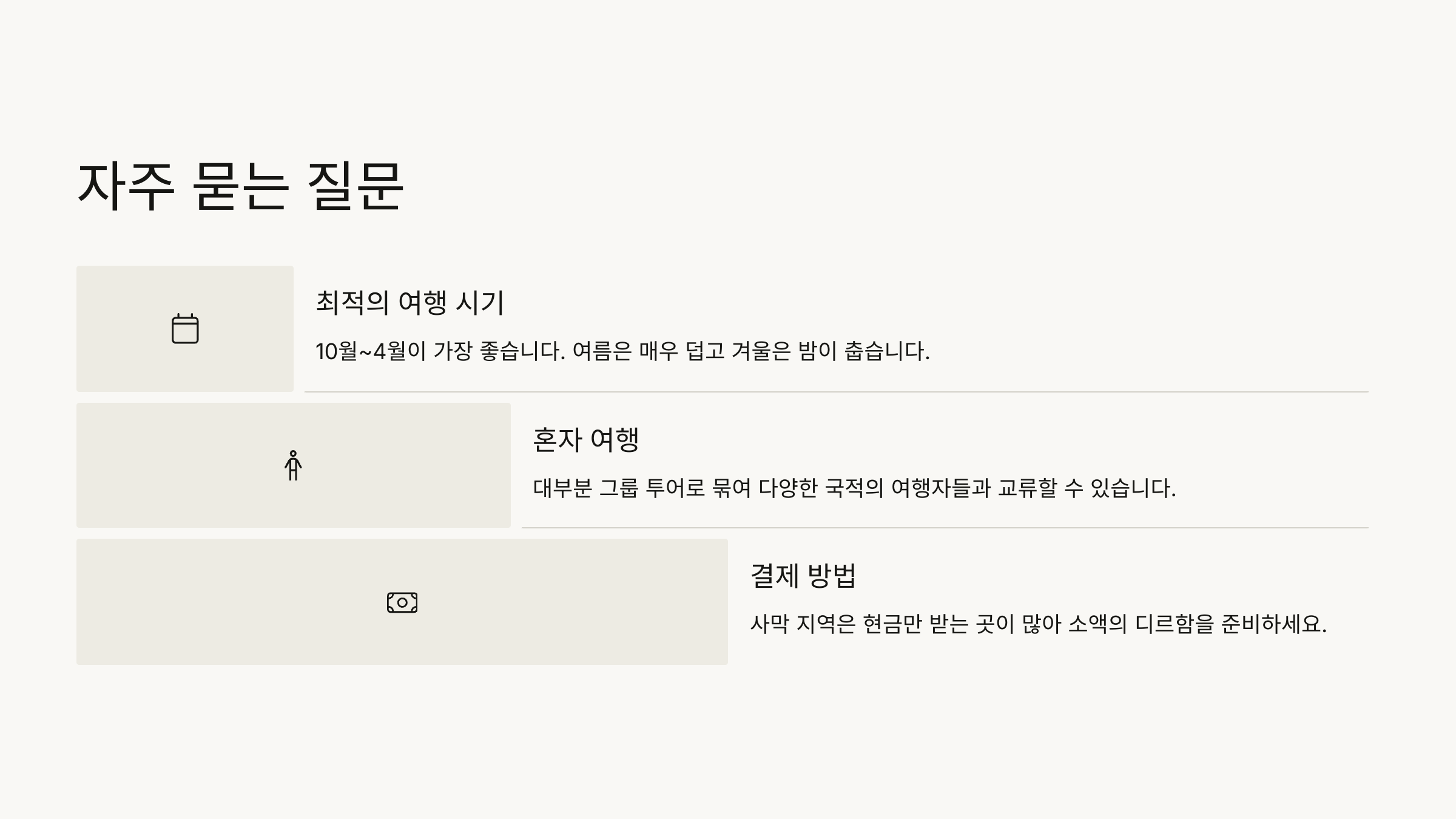 자주 묻는 질문

최적의 여행 시기

10월~4월이 가장 좋습니다. 여름은 매우 덥고 겨울은 밤이 춥습니다.

혼자 여행

대부분 그룹 투어로 묶여 다양한 국적의 여행자들과 교류할 수 있습니다.

결제 방법

사막 지역은 현금만 받는 곳이 많아 소액의 디르함을 준비하세요.