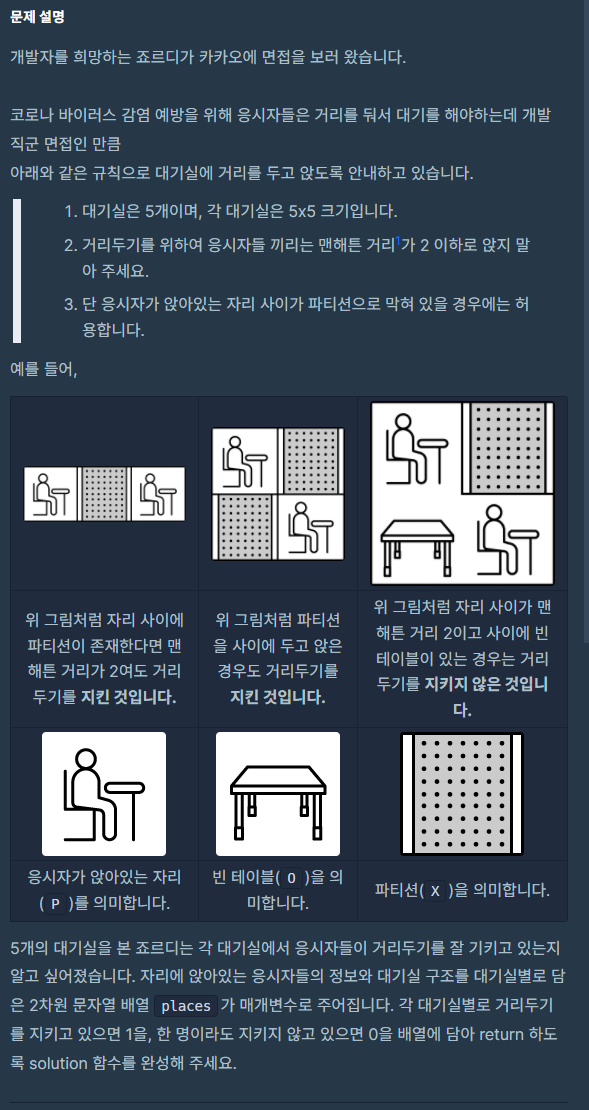 문제 설명

개발자를 희망하는 죠르디가 카카오에 면접을 보러 왔습니다.

코로나 바이러스 감염 예방을 위해 응시자들은 거리를 둬서 대기를 해야하는데 개발 직군 면접인 만큼
아래와 같은 규칙으로 대기실에 거리를 두고 앉도록 안내하고 있습니다.

1. 대기실은 5개이며, 각 대기실은 5x5 크기입니다.
2. 거리두기를 위하여 응시자들 끼리는 맨해튼 거리$^1$가 2 이하로 앉지 말아 주세요.
3. 단 응시자가 앉아있는 자리 사이가 파티션으로 막혀 있을 경우에는 허용합니다.

예를 들어,

| | | |
|---|---|---|
| 위 그림처럼 자리 사이에 파티션이 존재한다면 맨해튼 거리가 2여도 거리두기를 지킨 것입니다. | 위 그림처럼 파티션을 사이에 두고 앉은 경우도 거리두기를 지킨 것입니다. | 위 그림처럼 자리 사이가 맨해튼 거리 2이고 사이에 빈 테이블이 있는 경우는 거리두기를 지키지 않은 것입니다. |
| 응시자가 앉아있는 자리( P )를 의미합니다. | 빈 테이블( O )을 의미합니다. | 파티션( X )을 의미합니다. |

5개의 대기실을 본 죠르디는 각 대기실에서 응시자들이 거리두기를 잘 기키고 있는지 알고 싶어졌습니다. 자리에 앉아있는 응시자들의 정보와 대기실 구조를 대기실별로 담은 2차원 문자열 배열 places 가 매개변수로 주어집니다. 각 대기실별로 거리두기를 지키고 있으면 1을, 한 명이라도 지키지 않고 있으면 0을 배열에 담아 return 하도록 solution 함수를 완성해 주세요.