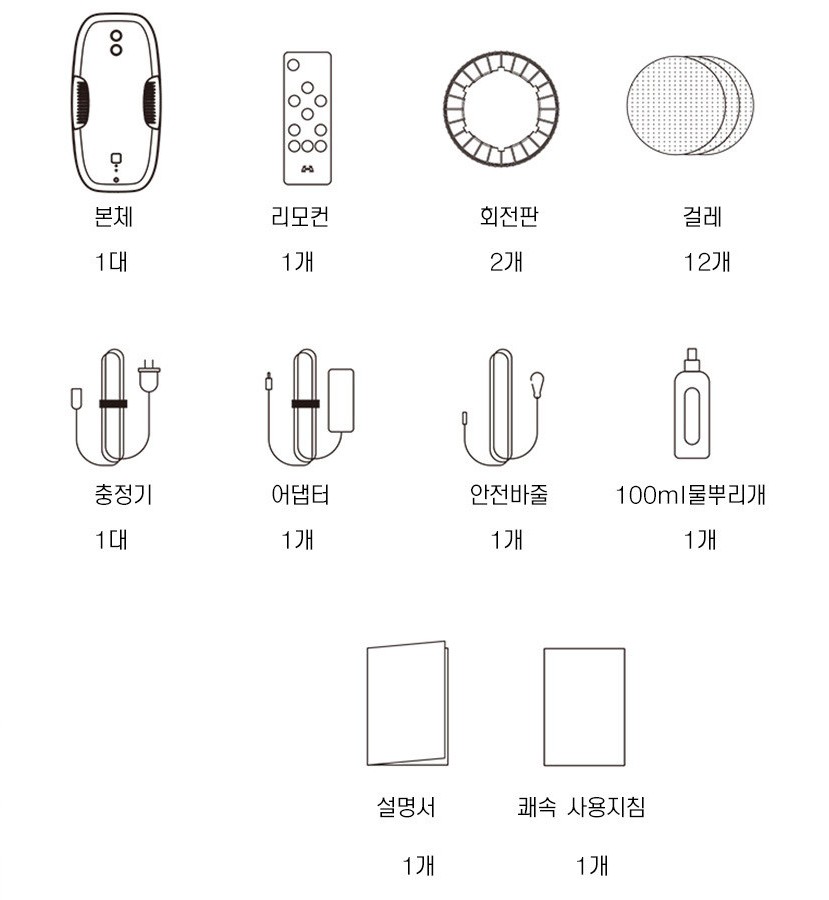 본체
1대

리모컨
1개

회전판
2개

걸레
12개

충정기
1대

어댑터
1개

안전바줄
1개

100ml물뿌리개
1개

설명서
1개

쾌속 사용지침
1개