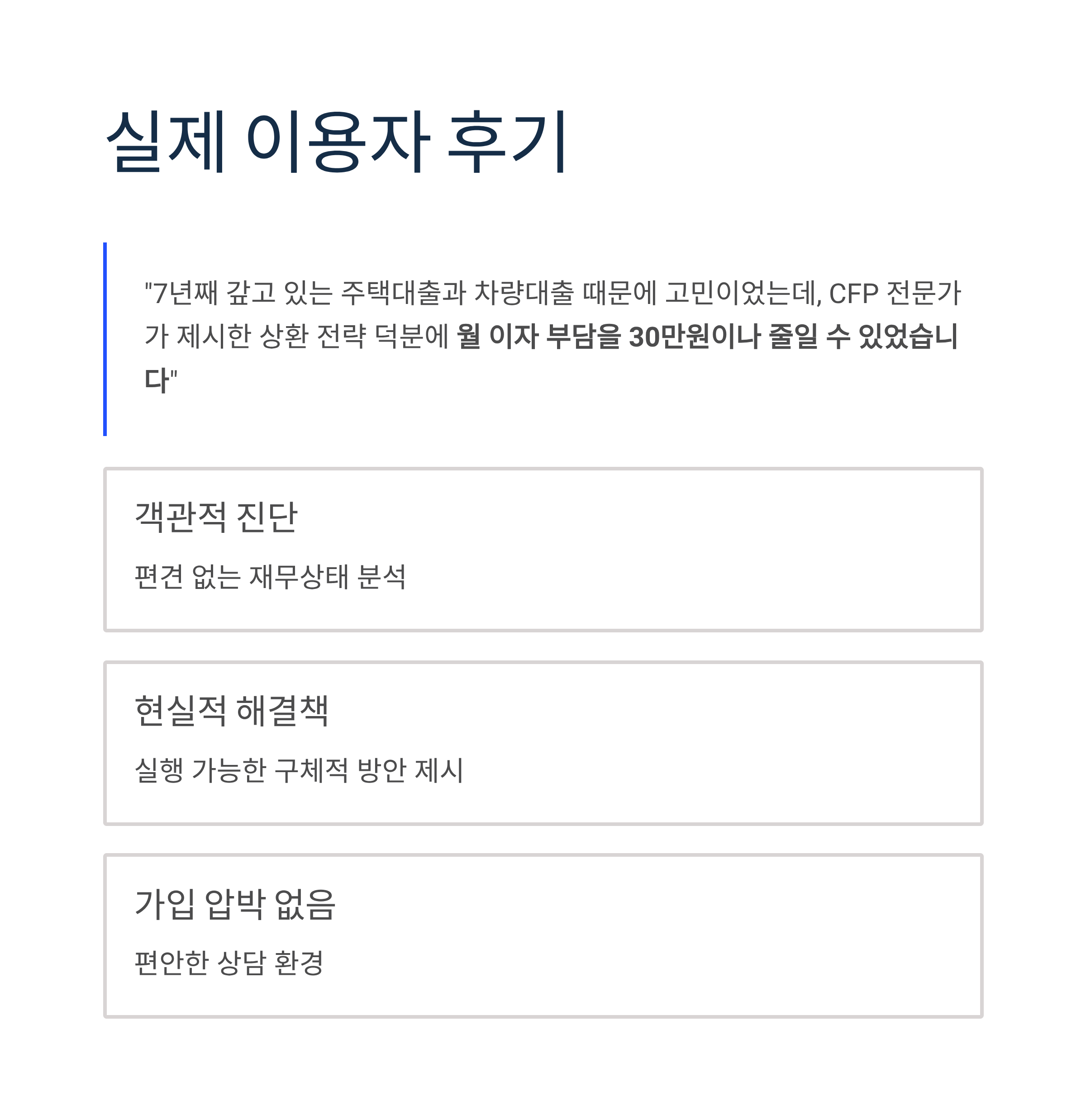 실제 이용자 후기

"7년째 갚고 있는 주택대출과 차량대출 때문에 고민이었는데, CFP 전문가가 제시한 상환 전략 덕분에 월 이자 부담을 30만원이나 줄일 수 있었습니다"

객관적 진단

편견 없는 재무상태 분석

현실적 해결책

실행 가능한 구체적 방안 제시

가입 압박 없음

편안한 상담 환경