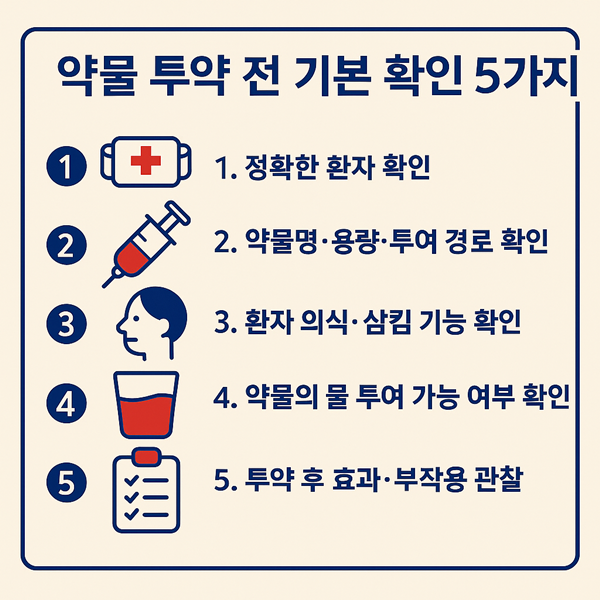 약물 투약 전 기본 확인 5가지

1 1. 정확한 환자 확인

2 2. 약물명·용량·투여 경로 확인

3 3. 환자 의식·삼킴 기능 확인

4 4. 약물의 물 투여 가능 여부 확인

5 5. 투약 후 효과·부작용 관찰