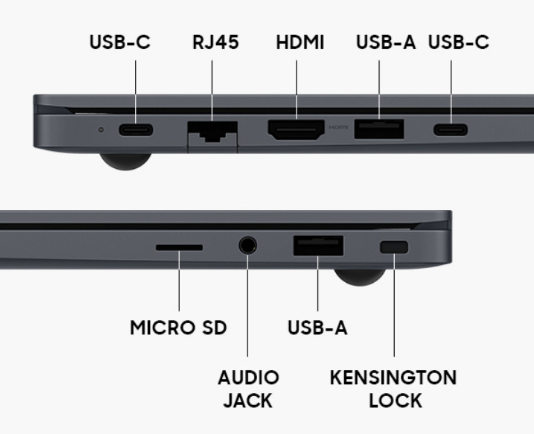 USB-C RJ45 HDMI USB-A USB-C

HDMI

MICRO SD

USB-A

AUDIO JACK

KENSINGTON LOCK