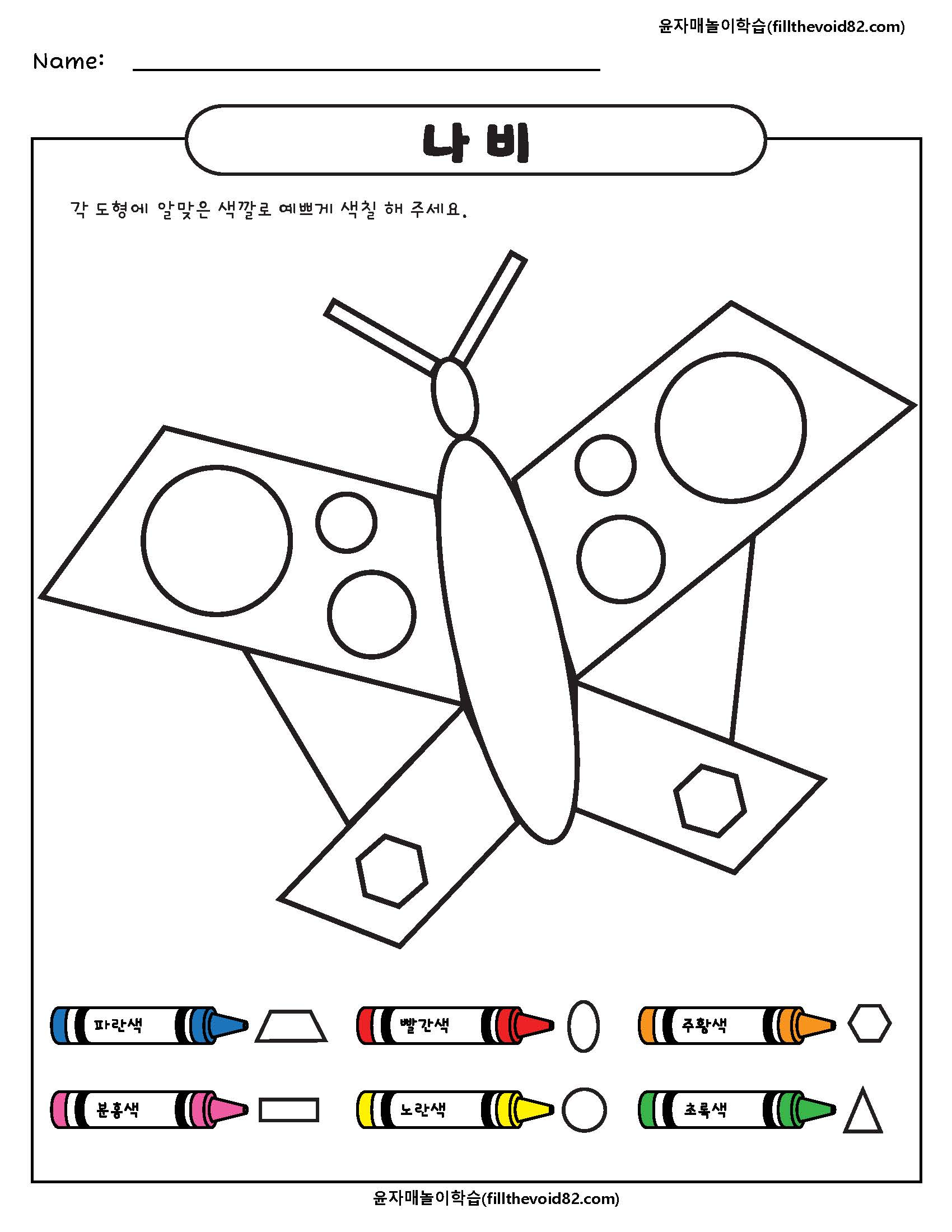 윤자매놀이학습(fillthevoid82.com)

Name:

나 비

각 도형에 알맞은 색깔로 예쁘게 색칠 해 주세요.

파란색

빨간색

주황색

분홍색

노란색

초록색

윤자매놀이학습(fillthevoid82.com)