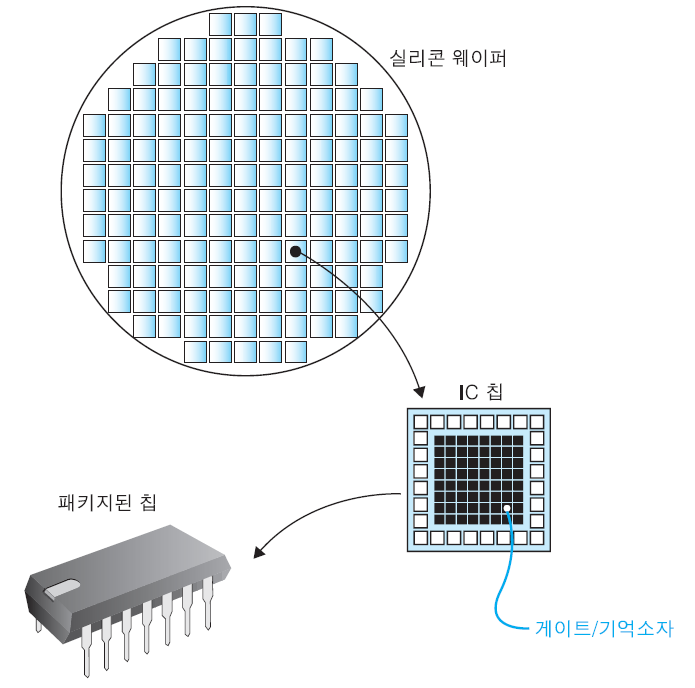 실리콘 웨이퍼

IC 칩

패키지된 칩

게이트/기억소자