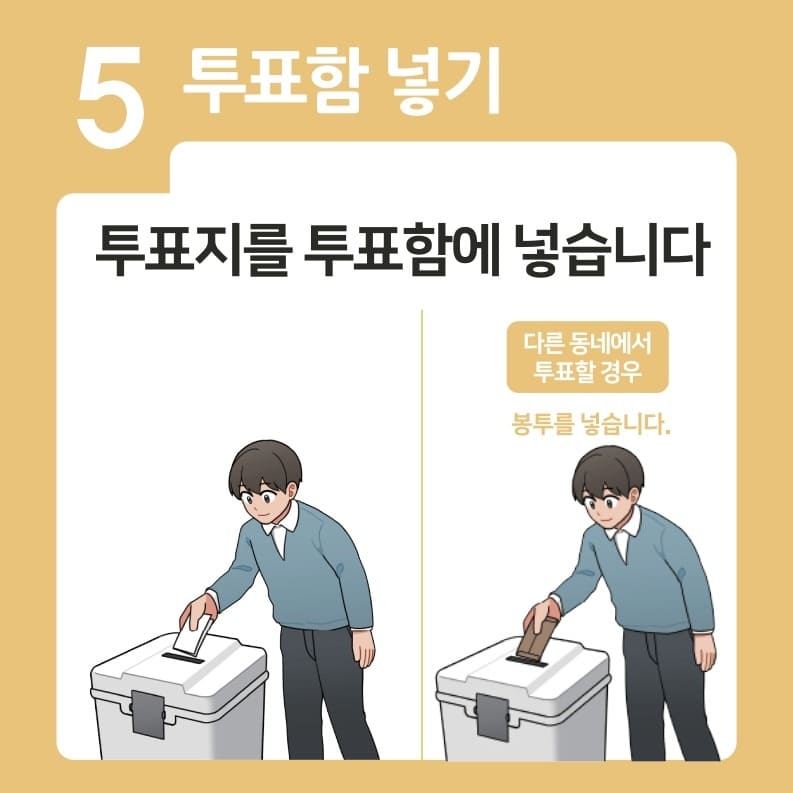 5 투표함 넣기

투표지를 투표함에 넣습니다

다른 동네에서 투표할 경우

봉투를 넣습니다.