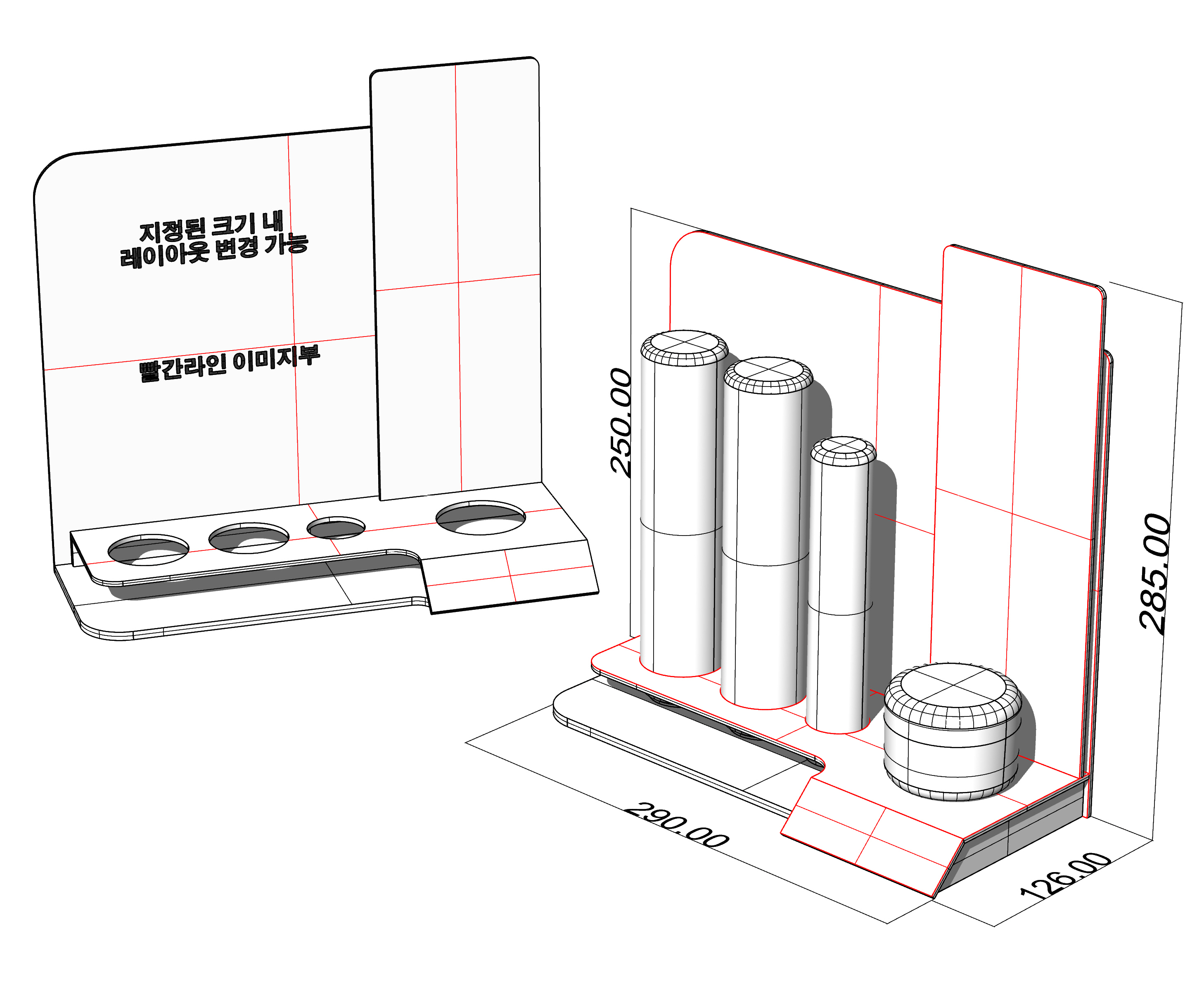 지정된 크기 내
레이아웃 변경 가능

빨간라인 이미지부

250.00

285.00

290.00

126.00