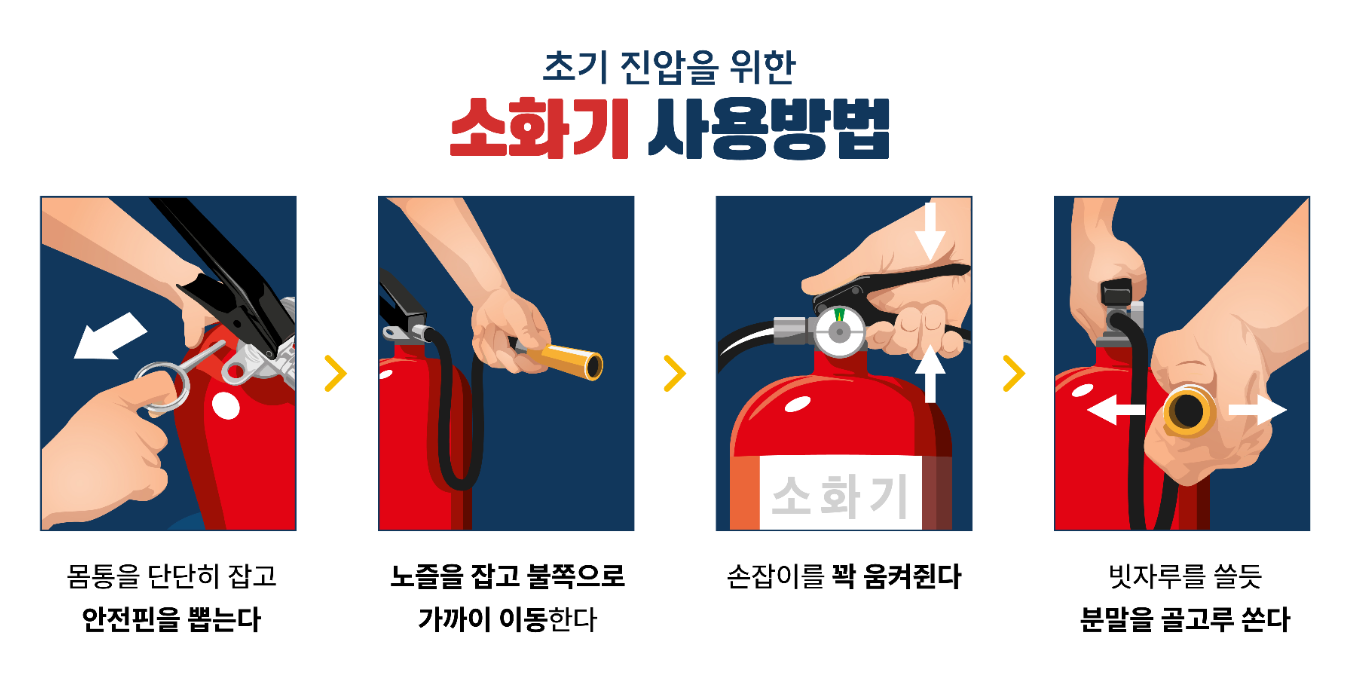 초기 진압을 위한
소화기 사용방법

소화기

몸통을 단단히 잡고
안전핀을 뽑는다

노즐을 잡고 불쪽으로
가까이 이동한다

손잡이를 꽉 움켜쥔다

빗자루를 쓸듯
분말을 골고루 쏜다