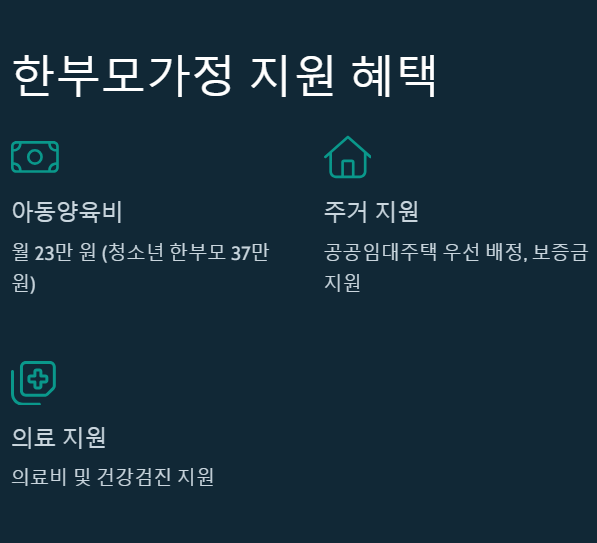 한부모가정 지원 혜택

아동양육비

월 23만 원 (청소년 한부모 37만 원)

주거 지원

공공임대주택 우선 배정, 보증금 지원

의료 지원

의료비 및 건강검진 지원