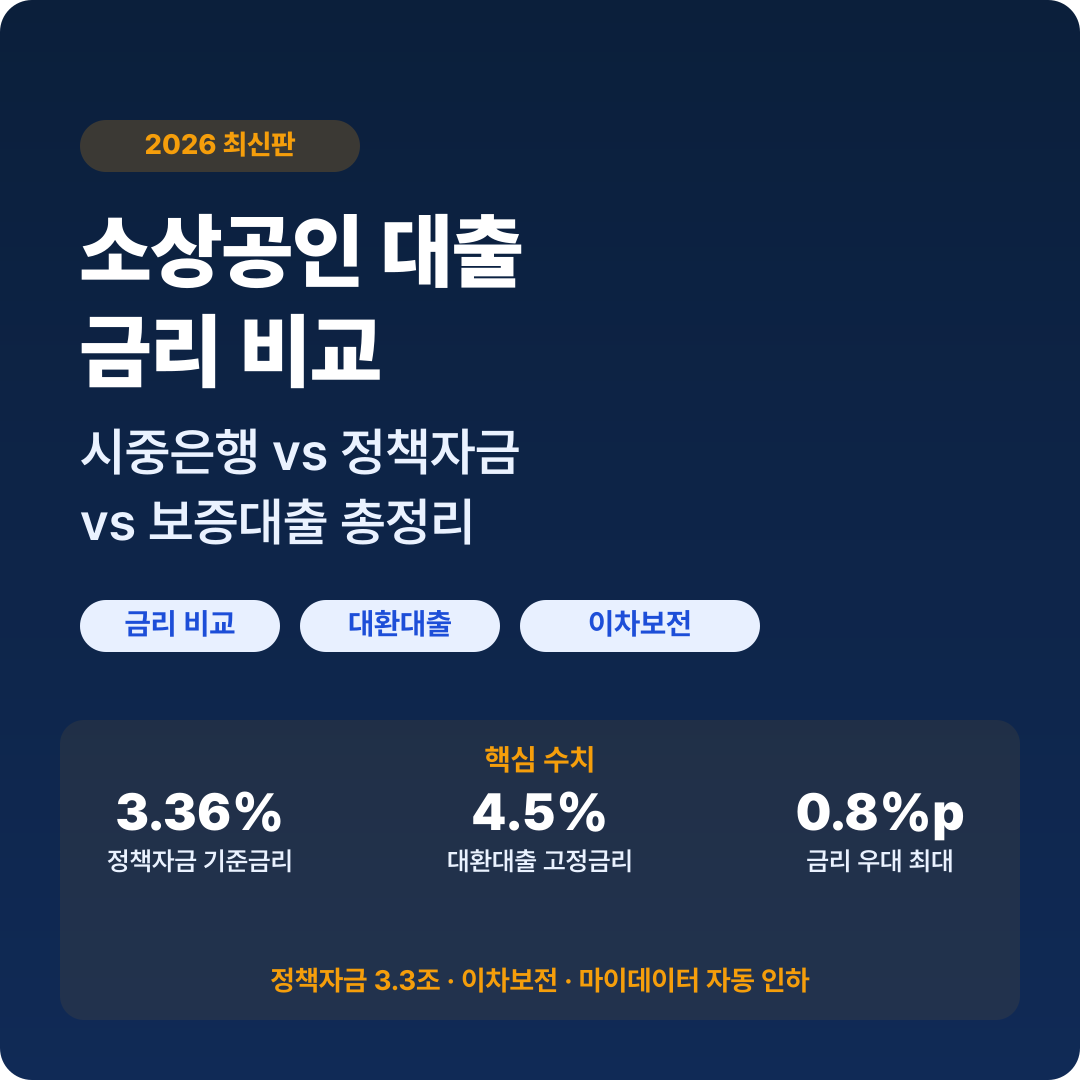 2026 최신판

소상공인 대출
금리 비교

시중은행 vs 정책자금
vs 보증대출 총정리

금리 비교

대환대출

이차보전

핵심 수치

3.36%
정책자금 기준금리

4.5%
대환대출 고정금리

0.8%p
금리 우대 최대

정책자금 3.3조 · 이차보전 · 마이데이터 자동 인하