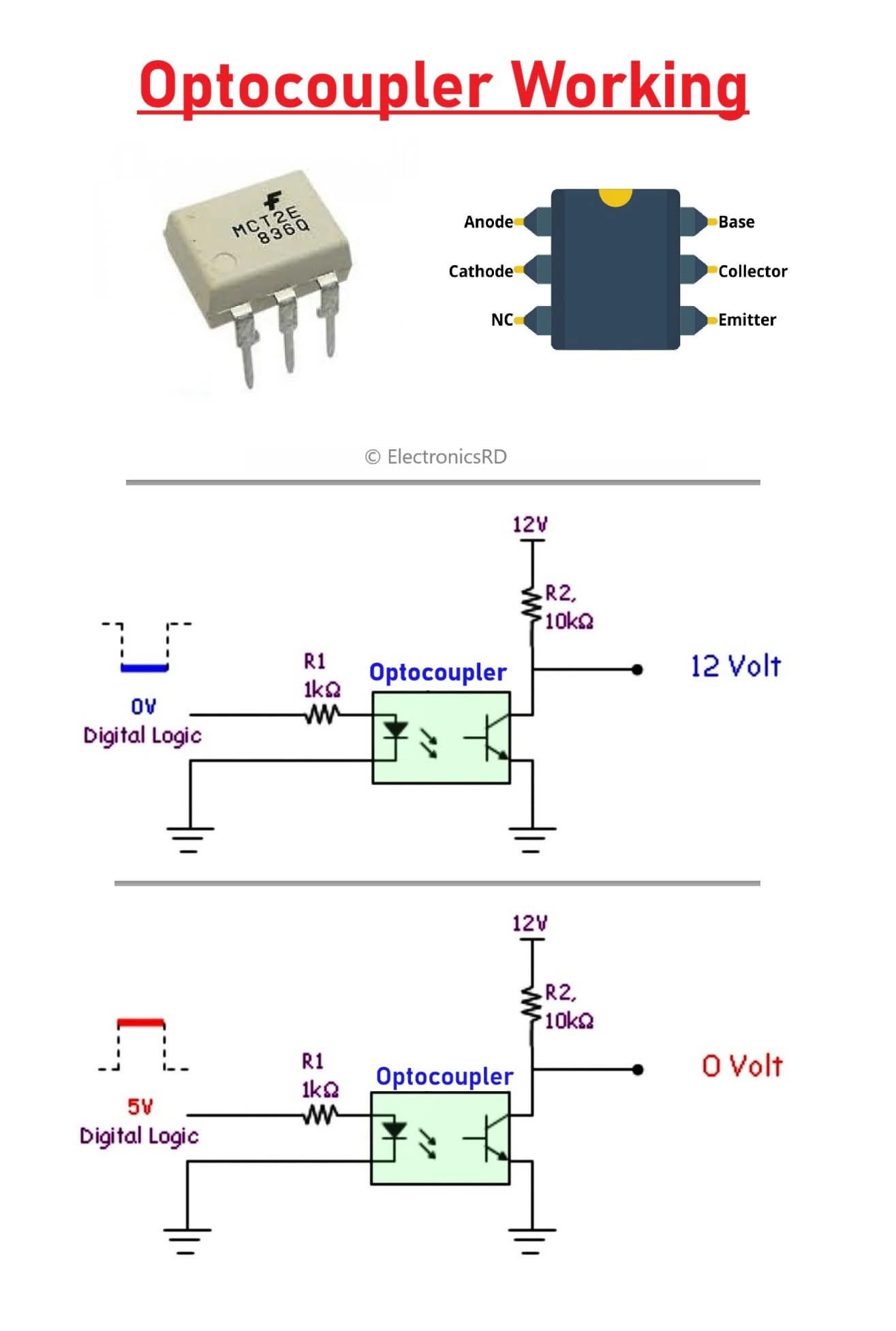 Optocoupler Working

MCT2E
836Q

Anode
Cathode
NC
Base
Collector
Emitter

© ElectronicsRD

12V
R2,
10kΩ
0V
Digital Logic
R1
1kΩ
Optocoupler
12 Volt

12V
R2,
10kΩ
5V
Digital Logic
R1
1kΩ
Optocoupler
0 Volt