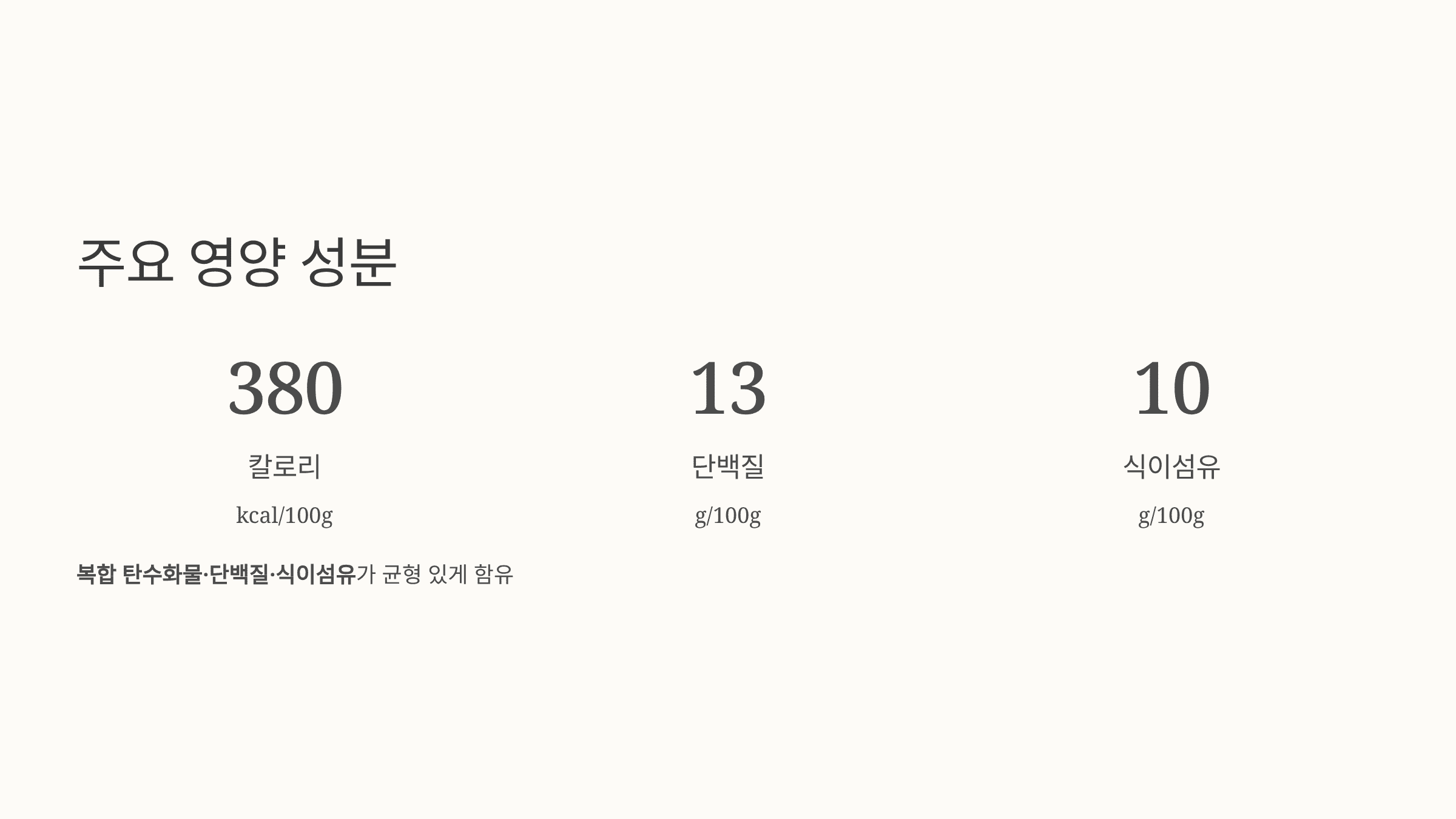 주요 영양 성분

380

칼로리

kcal/100g

13

단백질

g/100g

10

식이섬유

g/100g

복합 탄수화물·단백질·식이섬유가 균형 있게 함유