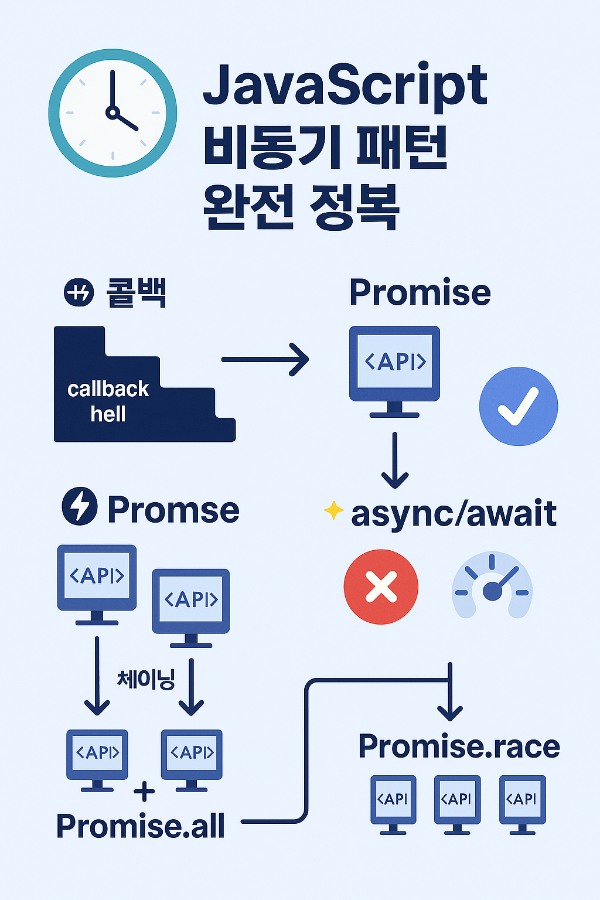 JavaScript
비동기 패턴
완전 정복

콜백

callback hell

Promise

<API>

async/await

Promse

<API>

<API>

체이닝

<API>

<API>

+

Promise.all

Promise.race

<API

<API

<API