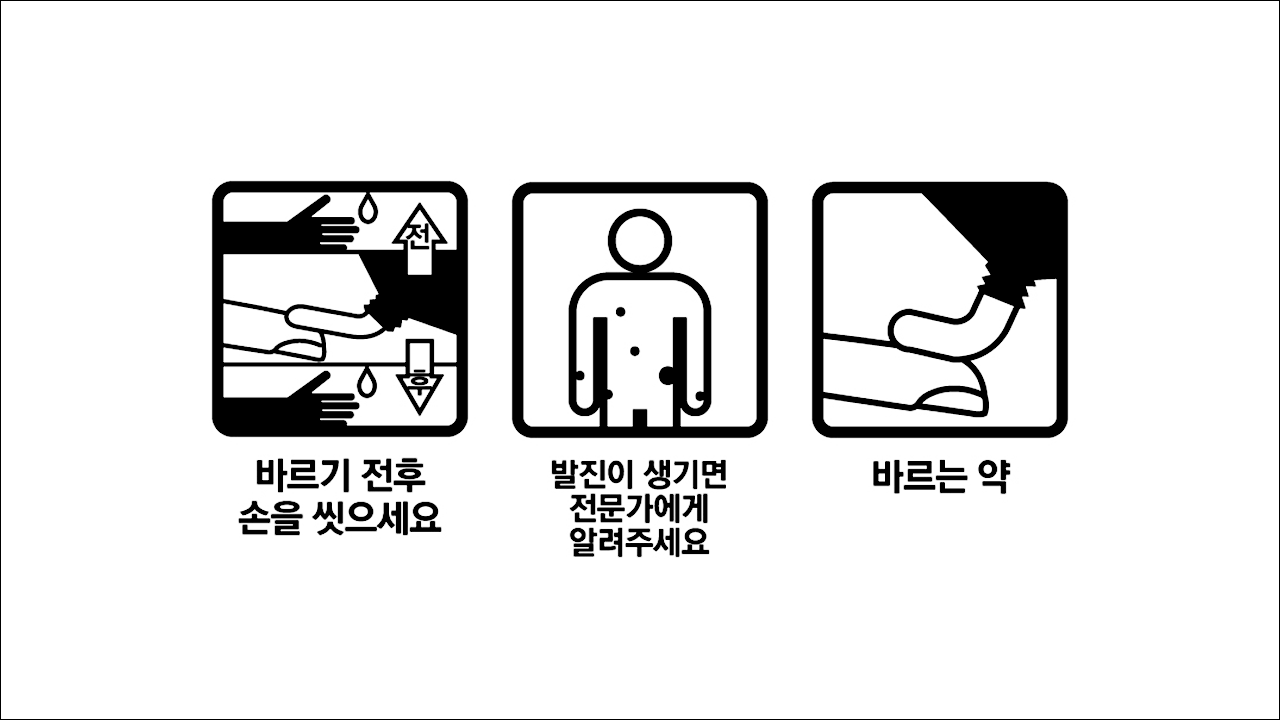 전

후

바르기 전후
손을 씻으세요

발진이 생기면
전문가에게
알려주세요

바르는 약