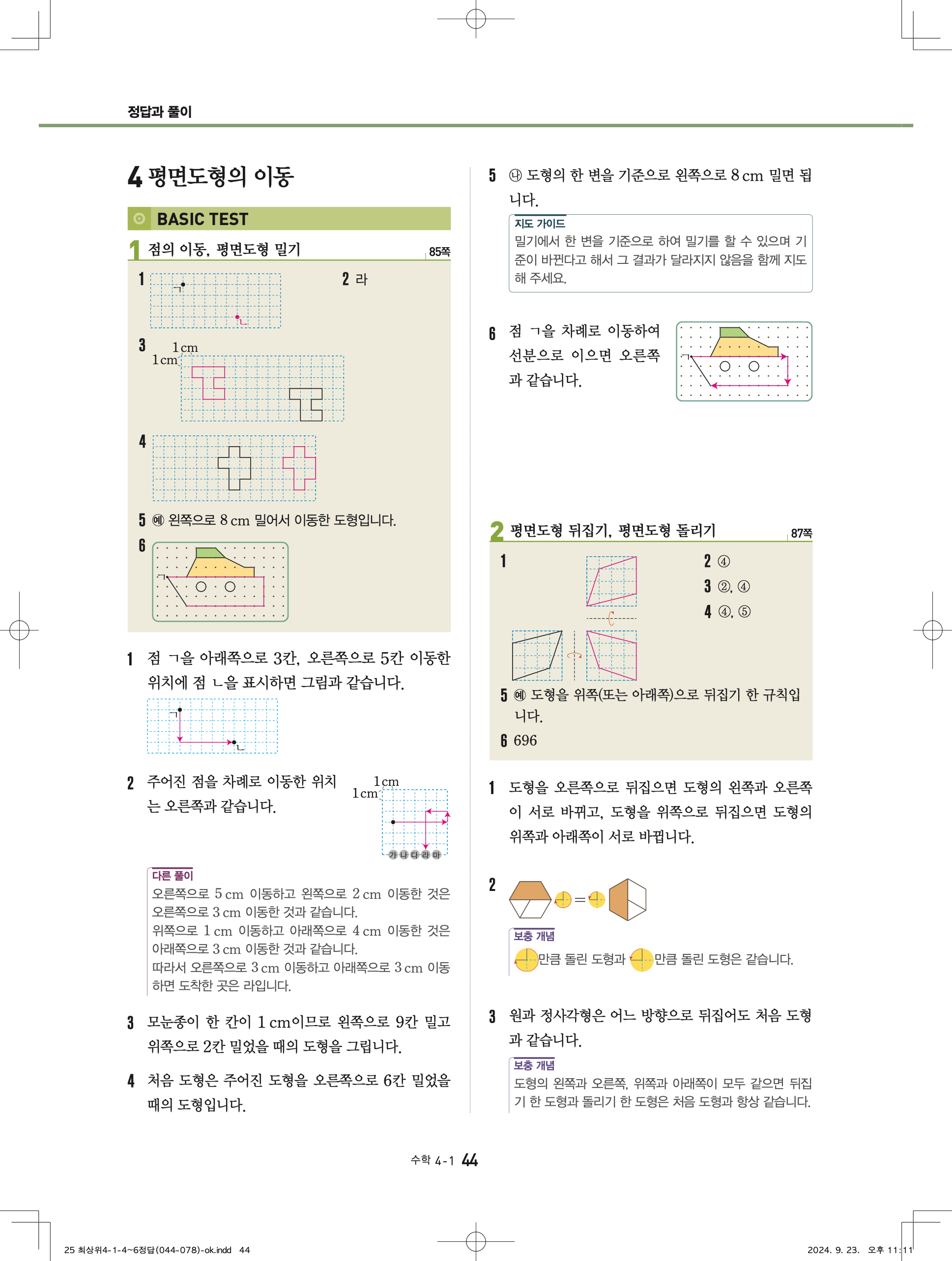 정답과 풀이

4 평면도형의 이동

BASIC TEST

1 점의 이동, 평면도형 밀기 85쪽

1 ㄱ ㄴ

2 라

3 1 cm 1 cm

4

5 예 왼쪽으로 8 cm 밀어서 이동한 도형입니다.

6 ㄱ

1 점 ㄱ을 아래쪽으로 3칸, 오른쪽으로 5칸 이동한 위치에 점 ㄴ을 표시하면 그림과 같습니다.

ㄱ ㄴ

2 주어진 점을 차례로 이동한 위치는 오른쪽과 같습니다.

1 cm 1 cm 가 나 다 라 마

다른 풀이
오른쪽으로 5 cm 이동하고 왼쪽으로 2 cm 이동한 것은 오른쪽으로 3 cm 이동한 것과 같습니다.
위쪽으로 1 cm 이동하고 아래쪽으로 4 cm 이동한 것은 아래쪽으로 3 cm 이동한 것과 같습니다.
따라서 오른쪽으로 3 cm 이동하고 아래쪽으로 3 cm 이동하면 도착한 곳은 라입니다.

3 모눈종이 한 칸이 1 cm이므로 왼쪽으로 9칸 밀고 위쪽으로 2칸 밀었을 때의 도형을 그립니다.

4 처음 도형은 주어진 도형을 오른쪽으로 6칸 밀었을 때의 도형입니다.

5 ㉯ 도형의 한 변을 기준으로 왼쪽으로 8 cm 밀면 됩니다.

지도 가이드
밀기에서 한 변을 기준으로 하여 밀기를 할 수 있으며 기준이 바뀐다고 해서 그 결과가 달라지지 않음을 함께 지도해 주세요.

6 점 ㄱ을 차례로 이동하여 선분으로 이으면 오른쪽과 같습니다.

ㄱ

2 평면도형 뒤집기, 평면도형 돌리기 87쪽

1

2 ④
3 ②, ④
4 ④, ⑤

5 예 도형을 위쪽(또는 아래쪽)으로 뒤집기 한 규칙입니다.

6 696

1 도형을 오른쪽으로 뒤집으면 도형의 왼쪽과 오른쪽이 서로 바뀌고, 도형을 위쪽으로 뒤집으면 도형의 위쪽과 아래쪽이 서로 바뀝니다.

2 =

보충 개념
만큼 돌린 도형과 만큼 돌린 도형은 같습니다.

3 원과 정사각형은 어느 방향으로 뒤집어도 처음 도형과 같습니다.

보충 개념
도형의 왼쪽과 오른쪽, 위쪽과 아래쪽이 모두 같으면 뒤집기 한 도형과 돌리기 한 도형은 처음 도형과 항상 같습니다.

수학 4-1 44

25 최상위4-1-4~6정답(044-078)-ok.indd 44 2024. 9. 23. 오후 11:11