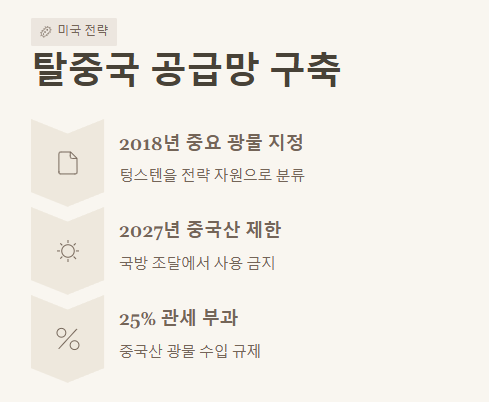 미국 전략

탈중국 공급망 구축

2018년 중요 광물 지정

텅스텐을 전략 자원으로 분류

2027년 중국산 제한

국방 조달에서 사용 금지

25% 관세 부과

중국산 광물 수입 규제