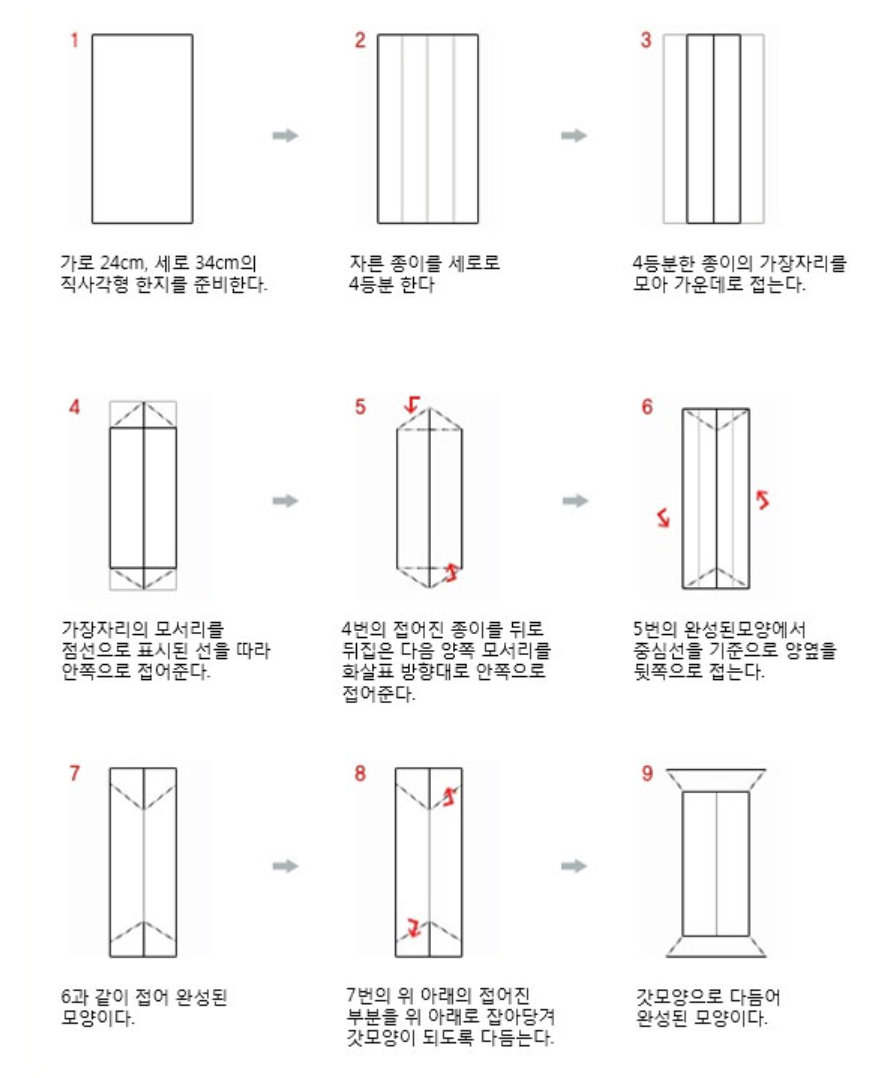 1

가로 24cm, 세로 34cm의 직사각형 한지를 준비한다.

2

자른 종이를 세로로 4등분 한다

3

4등분한 종이의 가장자리를 모아 가운데로 접는다.

4

가장자리의 모서리를 점선으로 표시된 선을 따라 안쪽으로 접어준다.

5

4번의 접어진 종이를 뒤로 뒤집은 다음 양쪽 모서리를 화살표 방향대로 안쪽으로 접어준다.

6

5번의 완성된모양에서 중심선을 기준으로 양옆을 뒷쪽으로 접는다.

7

6과 같이 접어 완성된 모양이다.

8

7번의 위 아래의 접어진 부분을 위 아래로 잡아당겨 갓모양이 되도록 다듬는다.

9

갓모양으로 다듬어 완성된 모양이다.