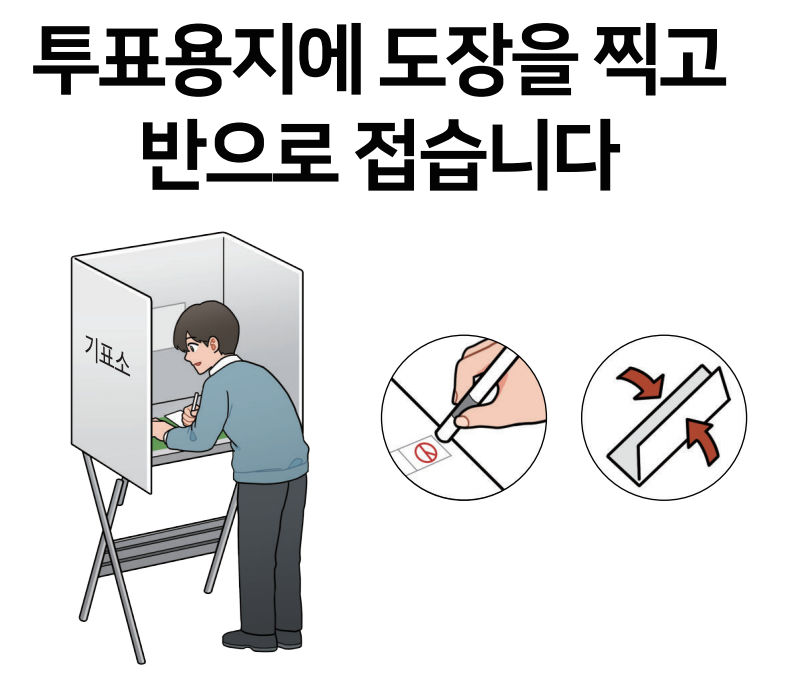 투표용지에 도장을 찍고 반으로 접습니다

기표소