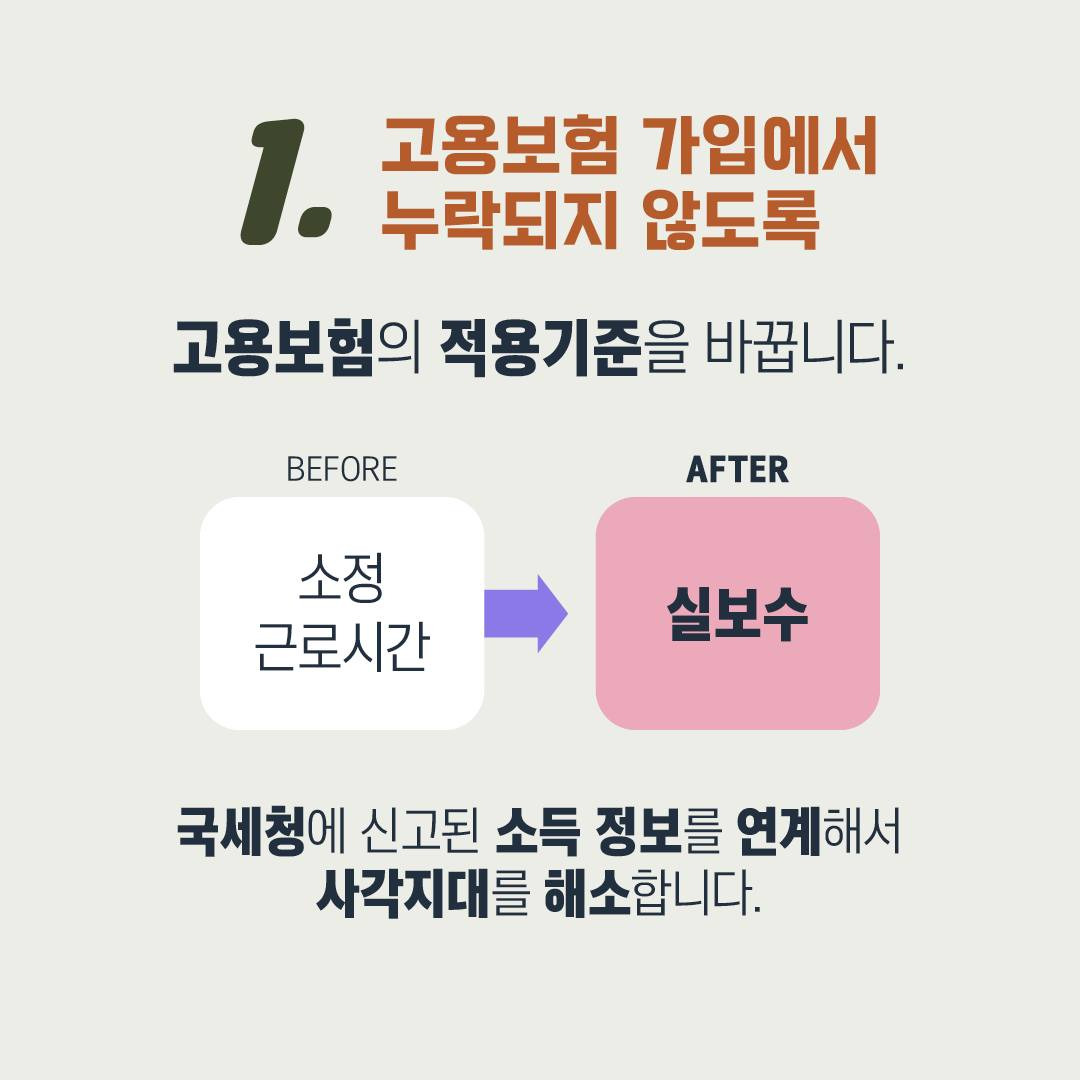 1.

고용보험 가입에서
누락되지 않도록

고용보험의 적용기준을 바꿉니다.

BEFORE

소정
근로시간

AFTER

실보수

국세청에 신고된 소득 정보를 연계해서
사각지대를 해소합니다.