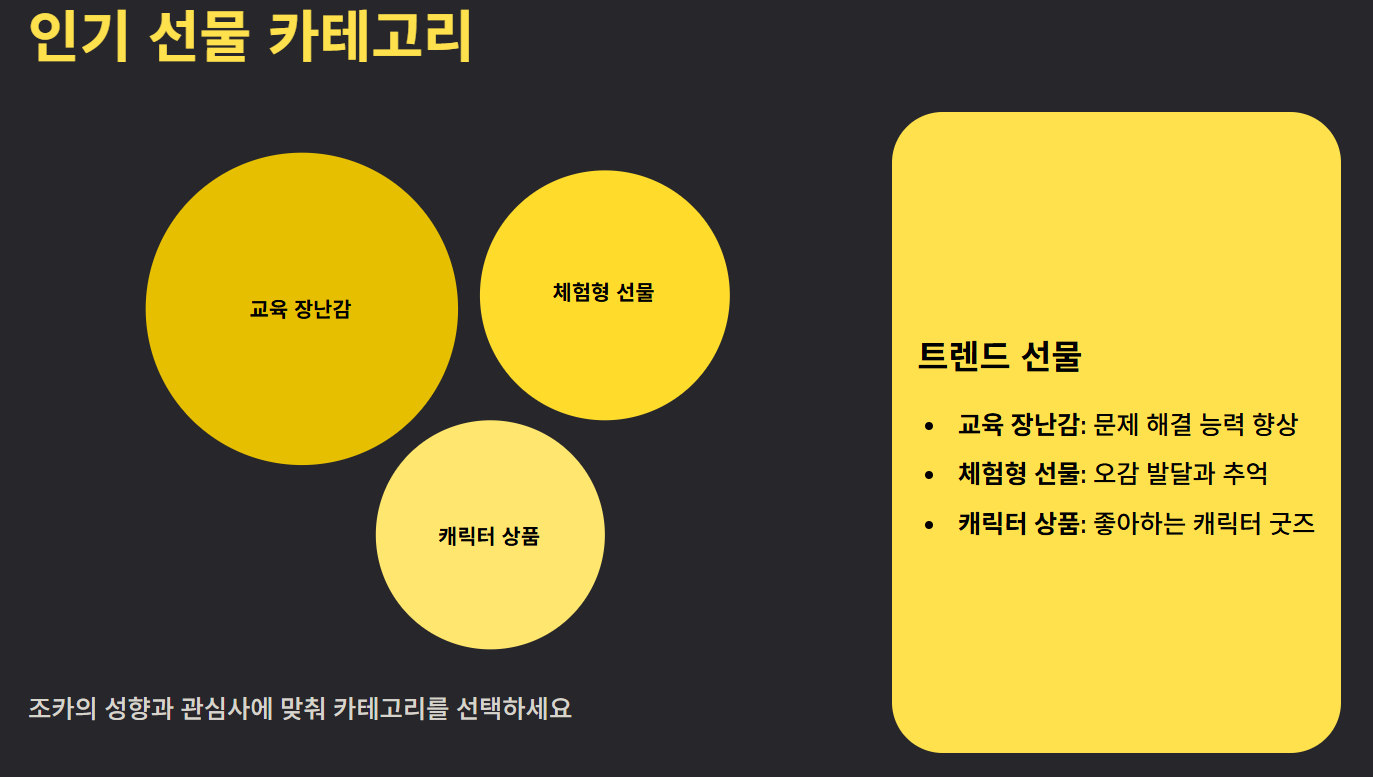 인기 선물 카테고리

교육 장난감

체험형 선물

캐릭터 상품

조카의 성향과 관심사에 맞춰 카테고리를 선택하세요

트렌드 선물

• 교육 장난감: 문제 해결 능력 향상
• 체험형 선물: 오감 발달과 추억
• 캐릭터 상품: 좋아하는 캐릭터 굿즈