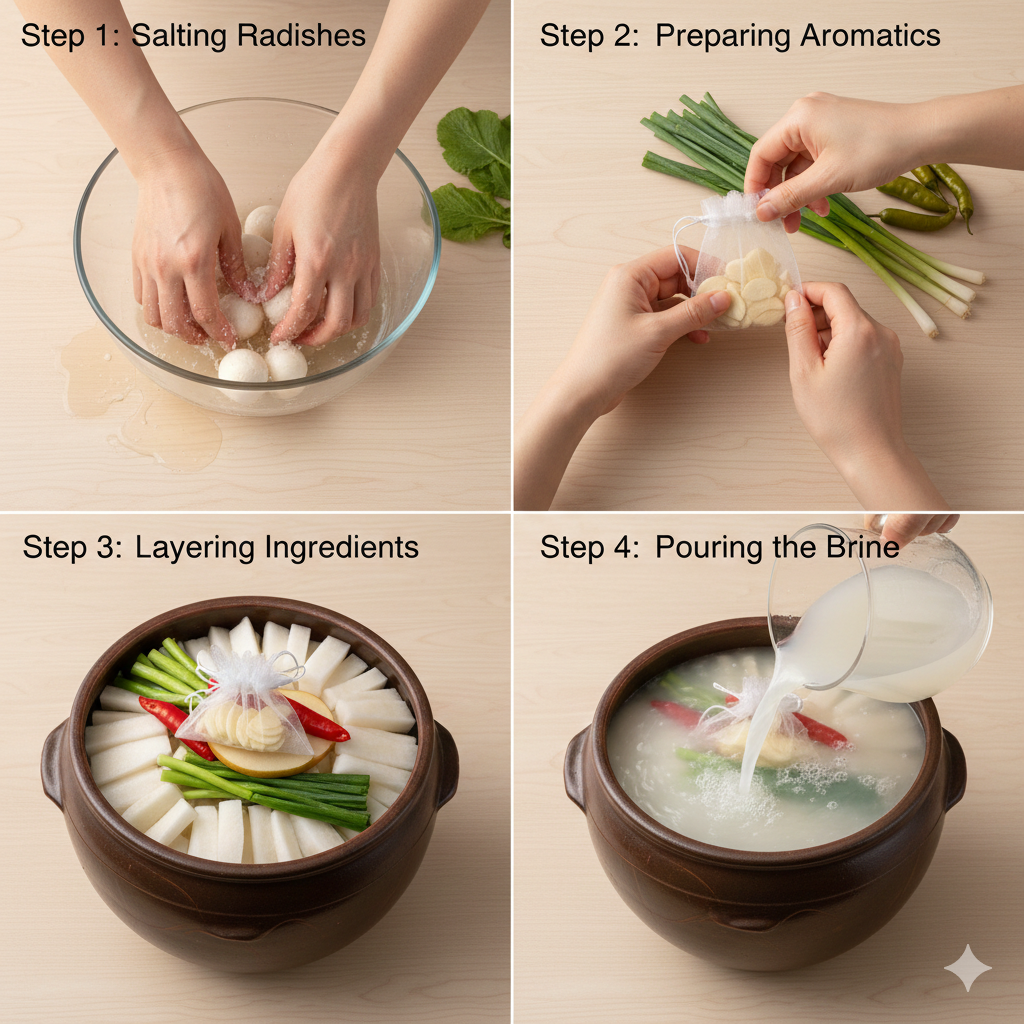 Step 1: Salting Radishes

Step 2: Preparing Aromatics

Step 3: Layering Ingredients

Step 4: Pouring the Brine