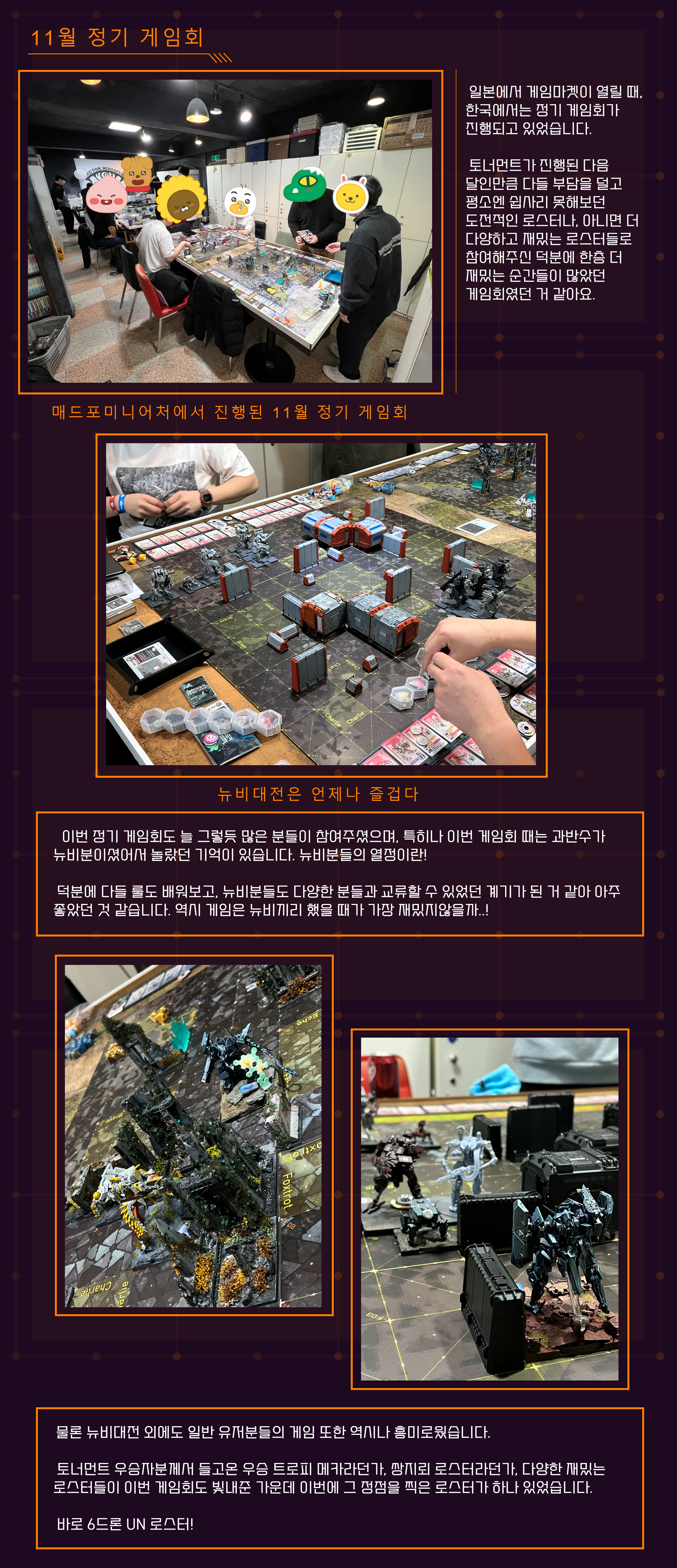 11월 정기 게임회

일본에서 게임마켓이 열릴 때, 한국에서는 정기 게임회가 진행되고 있었습니다.

토너먼트가 진행된 다음 달인만큼 다들 부담을 덜고 평소엔 쉽사리 못해보던 도전적인 로스터나, 아니면 더 다양하고 재밌는 로스터들로 참여해주신 덕분에 한층 더 재밌는 순간들이 많았던 게임회였던 거 같아요.

매드포미니어처에서 진행된 11월 정기 게임회

Charlie

Charlie

뉴비대전은 언제나 즐겁다

이번 정기 게임회도 늘 그렇듯 많은 분들이 참여주셨으며, 특히나 이번 게임회 때는 과반수가 뉴비분이셨어서 놀랐던 기억이 있습니다. 뉴비분들의 열정이란!

덕분에 다들 룰도 배워보고, 뉴비분들도 다양한 분들과 교류할 수 있었던 계기가 된 거 같아 아주 좋았던 것 같습니다. 역시 게임은 뉴비끼리 했을 때가 가장 재밌지않을까..!

Foxtrot

Charlie

물론 뉴비대전 외에도 일반 유저분들의 게임 또한 역시나 흥미로웠습니다.

토너먼트 우승자분께서 들고온 우승 트로피 메카라던가, 짱지뢰 로스터라던가, 다양한 재밌는 로스터들이 이번 게임회도 빛내준 가운데 이번에 그 정점을 찍은 로스터가 하나 있었습니다.

바로 6드론 UN 로스터!