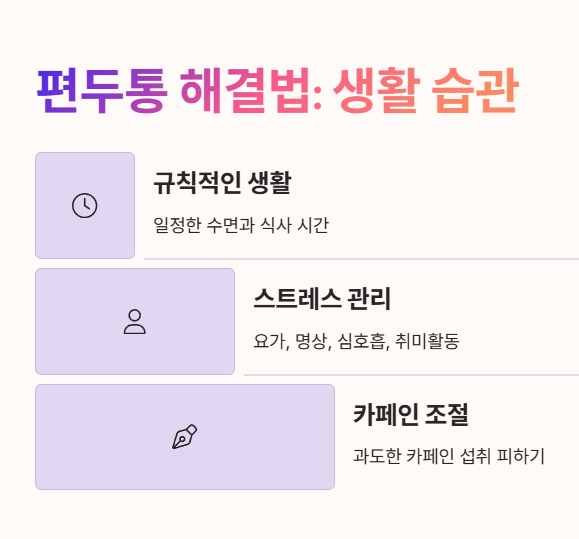 편두통 해결법: 생활 습관

규칙적인 생활

일정한 수면과 식사 시간

스트레스 관리

요가, 명상, 심호흡, 취미활동

카페인 조절

과도한 카페인 섭취 피하기