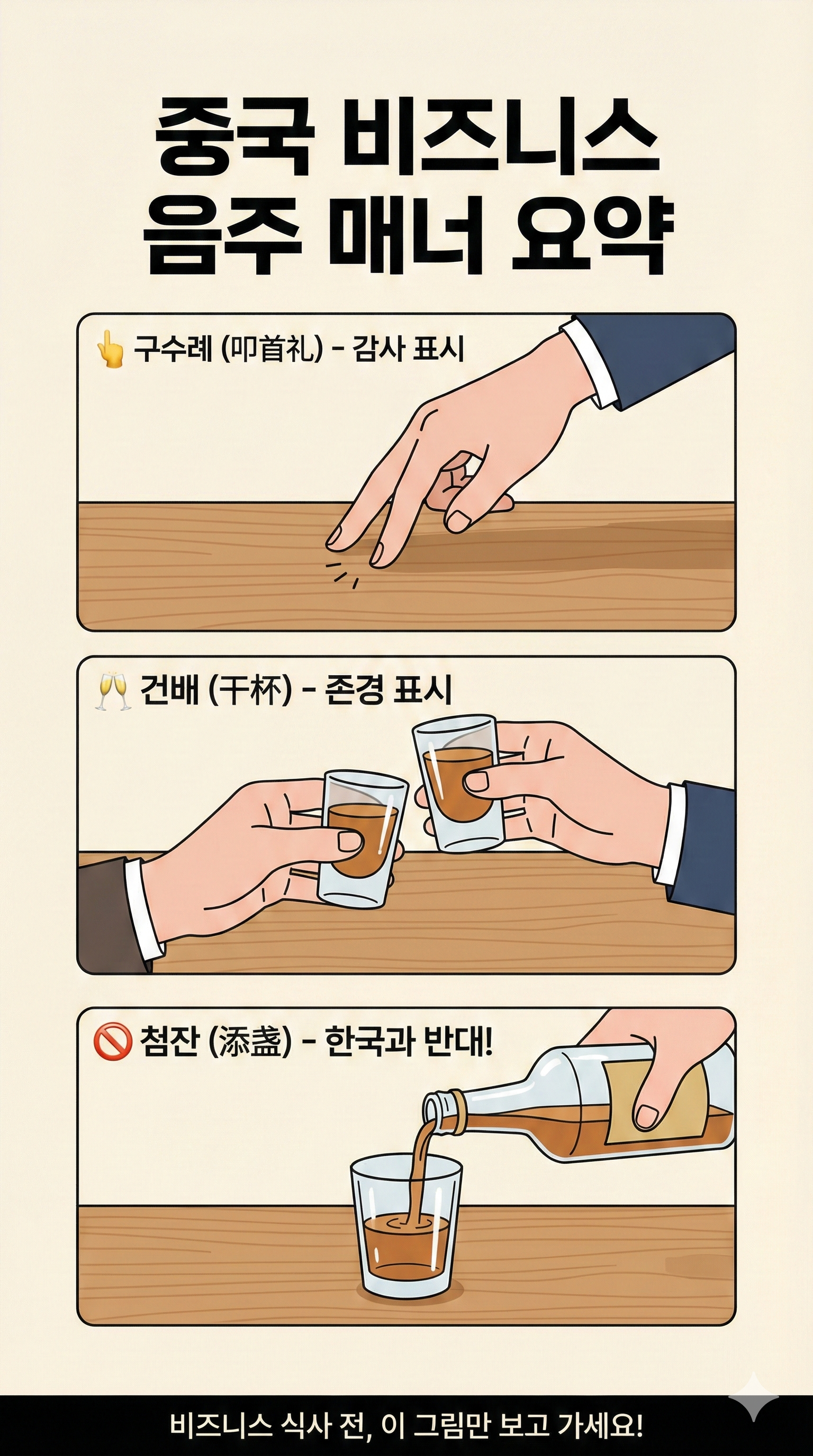 중국 비즈니스 음주 매너 요약

👆 구수례 (叩首礼) - 감사 표시

🥂 건배 (干杯) - 존경 표시

🚫 첨잔 (添盏) - 한국과 반대!

비즈니스 식사 전, 이 그림만 보고 가세요!