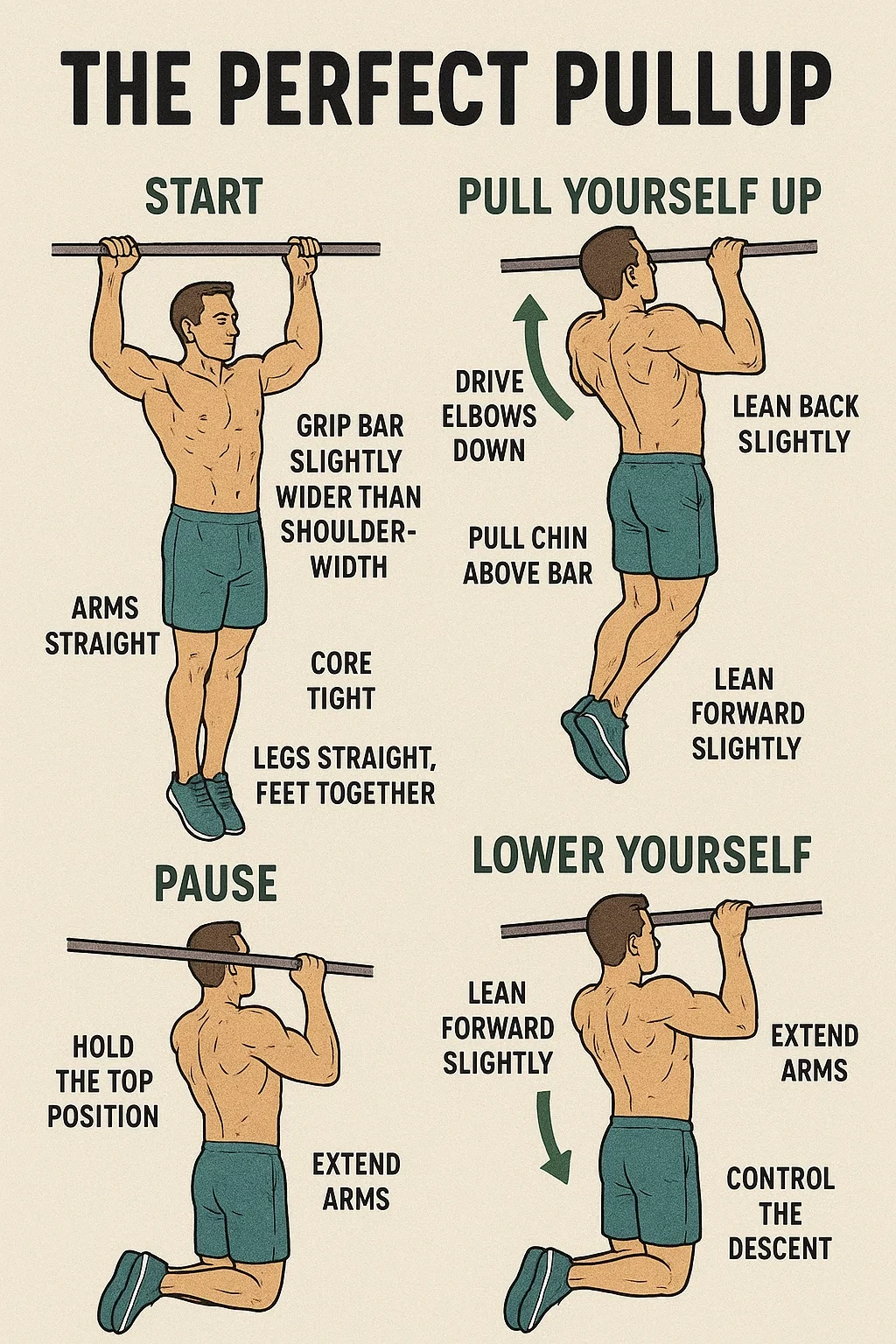 THE PERFECT PULLUP

START

GRIP BAR SLIGHTLY WIDER THAN SHOULDER-WIDTH

ARMS STRAIGHT

CORE TIGHT

LEGS STRAIGHT, FEET TOGETHER

PULL YOURSELF UP

DRIVE ELBOWS DOWN

LEAN BACK SLIGHTLY

PULL CHIN ABOVE BAR

LEAN FORWARD SLIGHTLY

PAUSE

HOLD THE TOP POSITION

EXTEND ARMS

LOWER YOURSELF

LEAN FORWARD SLIGHTLY

EXTEND ARMS

CONTROL THE DESCENT