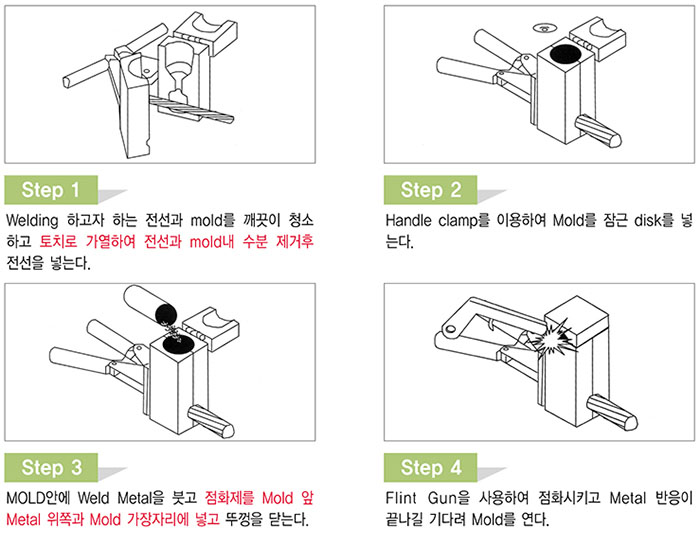 Step 1

Welding 하고자 하는 전선과 mold를 깨끗이 청소하고 토치로 가열하여 전선과 mold내 수분 제거후 전선을 넣는다.

Step 2

Handle clamp를 이용하여 Mold를 잠근 disk를 넣는다.

Step 3

MOLD안에 Weld Metal을 붓고 점화제를 Mold 앞 Metal 위쪽과 Mold 가장자리에 넣고 뚜껑을 닫는다.

Step 4

Flint Gun을 사용하여 점화시키고 Metal 반응이 끝나길 기다려 Mold를 연다.