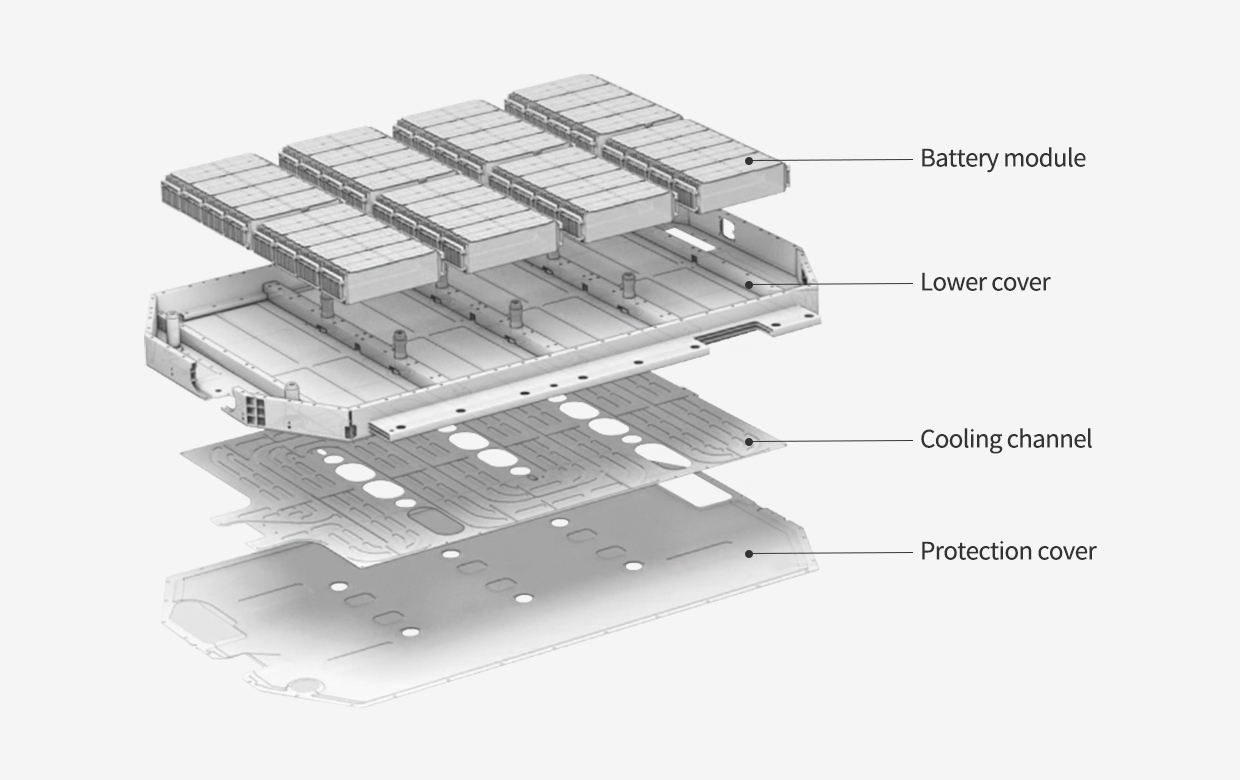 Battery module

Lower cover

Cooling channel

Protection cover