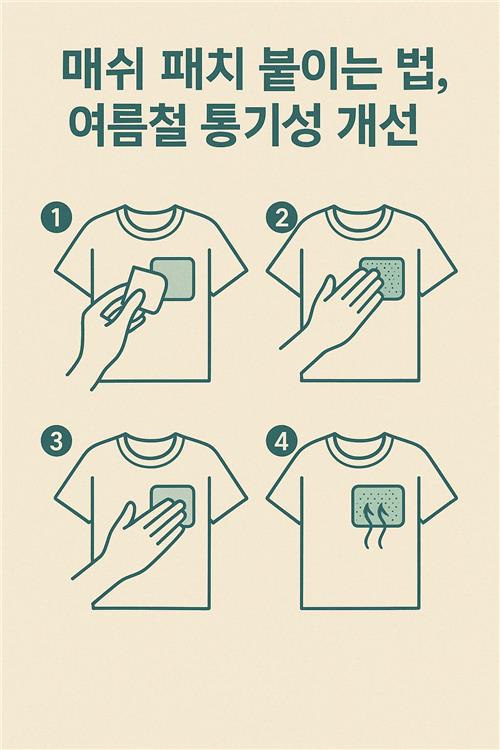 매쉬 패치 붙이는 법,
여름철 통기성 개선

1

2

3

4