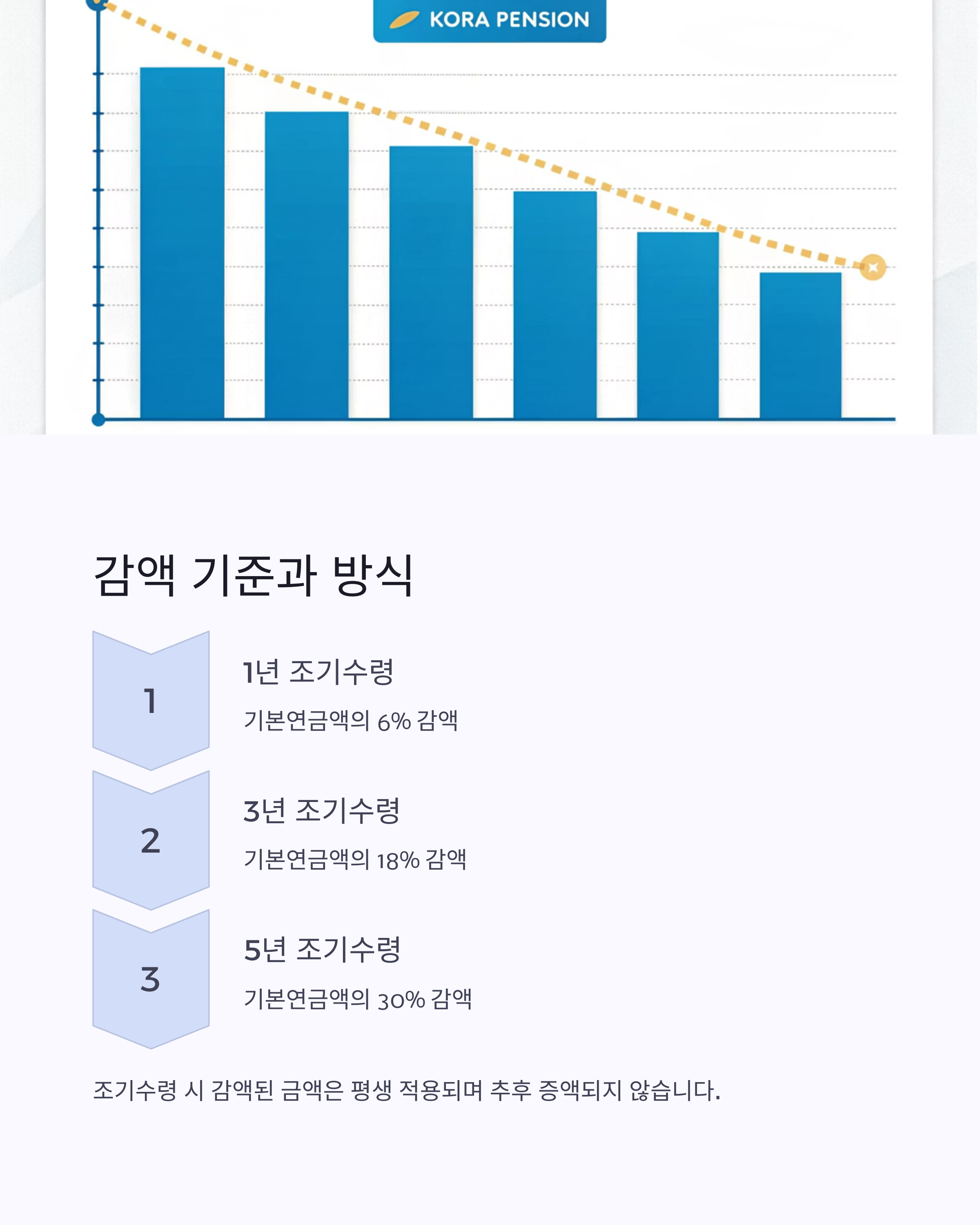 KORA PENSION

감액 기준과 방식

1

1년 조기수령

기본연금액의 6% 감액

2

3년 조기수령

기본연금액의 18% 감액

3

5년 조기수령

기본연금액의 30% 감액

조기수령 시 감액된 금액은 평생 적용되며 추후 증액되지 않습니다.