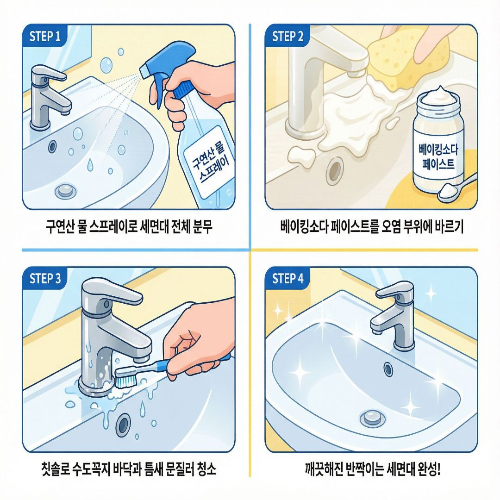 STEP 1

구연산 물 스프레이

구연산 물 스프레이로 세면대 전체 분무

STEP 2

베이킹소다 페이스트

베이킹소다 페이스트를 오염 부위에 바르기

STEP 3

칫솔로 수도꼭지 바닥과 틈새 문질러 청소

STEP 4

깨끗해진 반짝이는 세면대 완성!