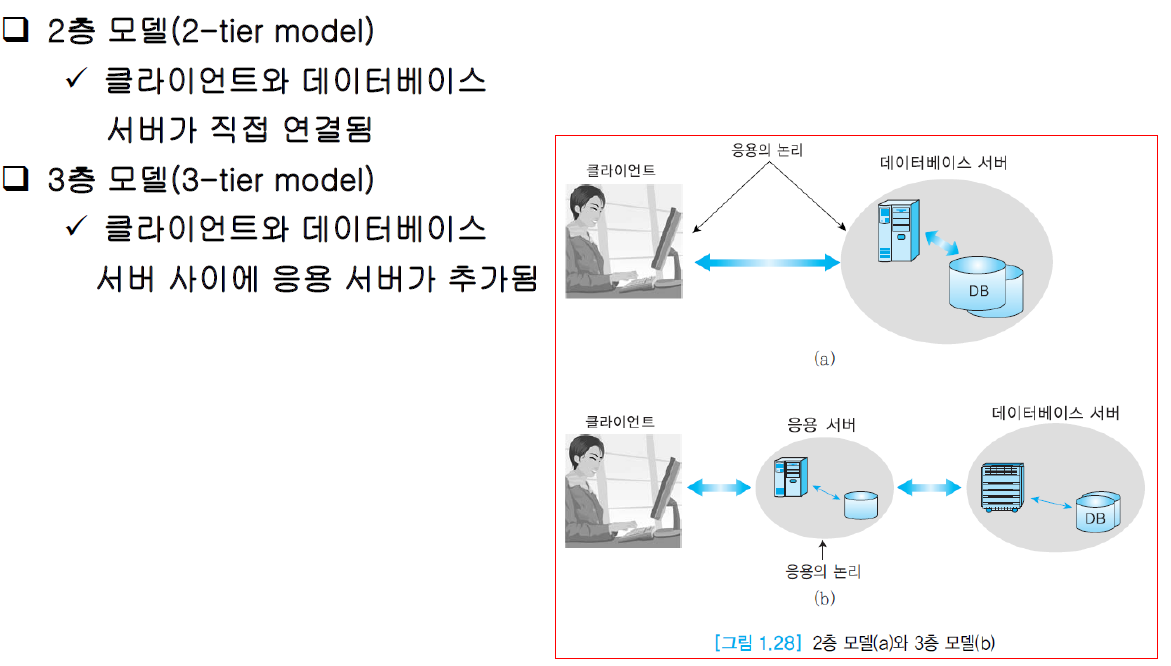 ❑ 2층 모델(2-tier model)

✓ 클라이언트와 데이터베이스 서버가 직접 연결됨

❑ 3층 모델(3-tier model)

✓ 클라이언트와 데이터베이스 서버 사이에 응용 서버가 추가됨

클라이언트

응용의 논리

데이터베이스 서버

DB

(a)

클라이언트

응용 서버

데이터베이스 서버

DB

응용의 논리

(b)

[그림 1.28] 2층 모델(a)와 3층 모델(b)